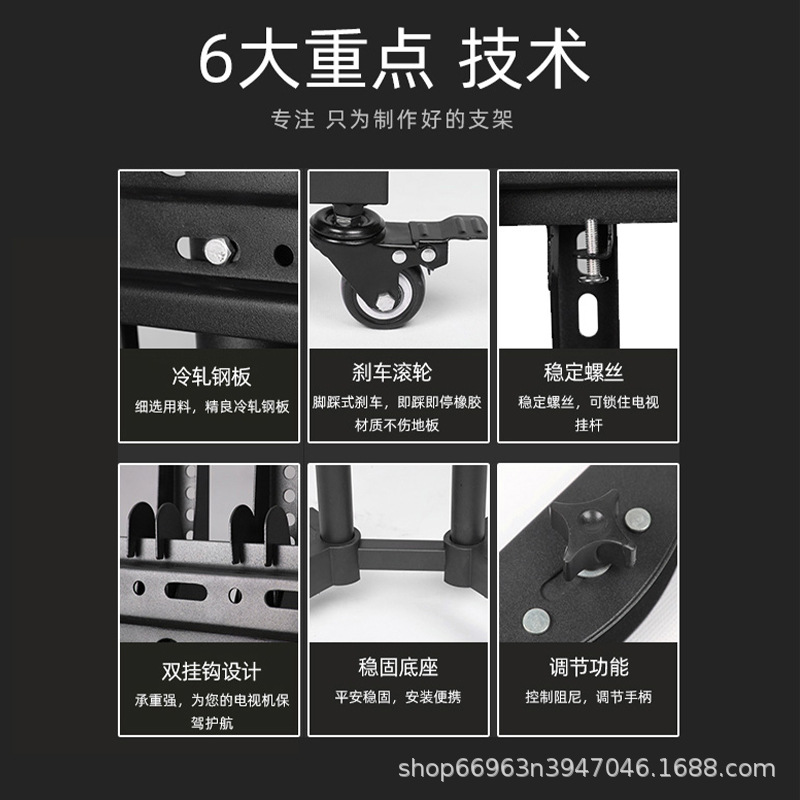 6大重点 技术

专注 只为制作好的支架

冷轧钢板

细选用料，精良冷轧钢板

刹车滚轮

脚踩式刹车，即踩即停橡胶材质不伤地板

稳定螺丝

稳定螺丝，可锁住电视挂杆

双挂钩设计

承重强，为您的电视机保驾护航

稳固底座

平安稳固，安装便携

调节功能

控制阻尼，调节手柄

shop66963n3947046.1688.com