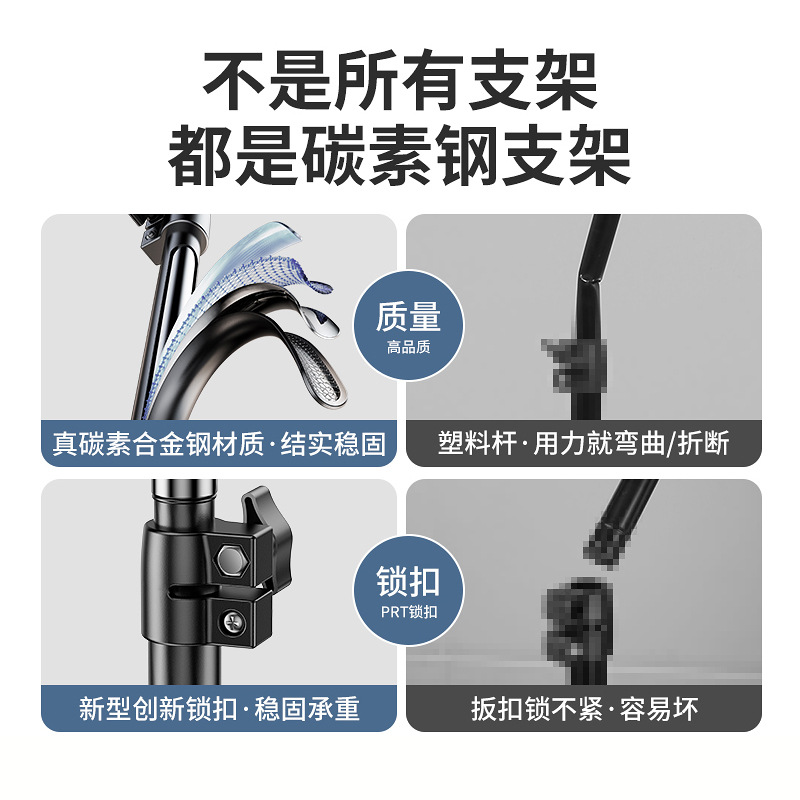 不是所有支架
都是碳素钢支架

质量
高品质

真碳素合金钢材质·结实稳固

塑料杆·用力就弯曲/折断

锁扣
PRT锁扣

新型创新锁扣·稳固承重

扳扣锁不紧·容易坏