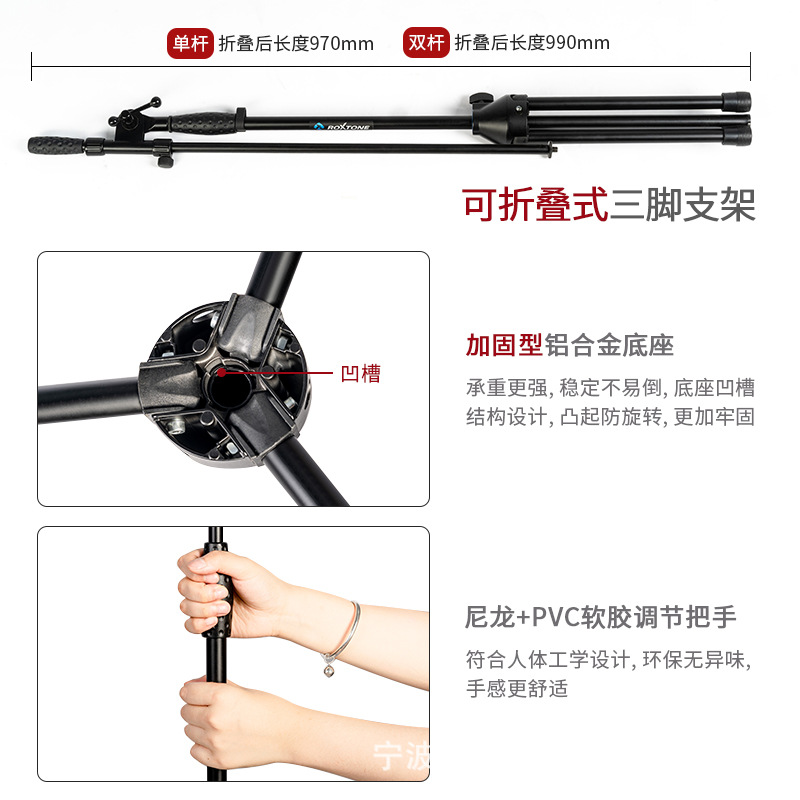 单杆 折叠后长度970mm 双杆 折叠后长度990mm

ROXTONE

可折叠式三脚支架

凹槽

加固型铝合金底座

承重更强, 稳定不易倒, 底座凹槽结构设计, 凸起防旋转, 更加牢固

尼龙+PVC软胶调节把手

符合人体工学设计, 环保无异味, 手感更舒适

宁波