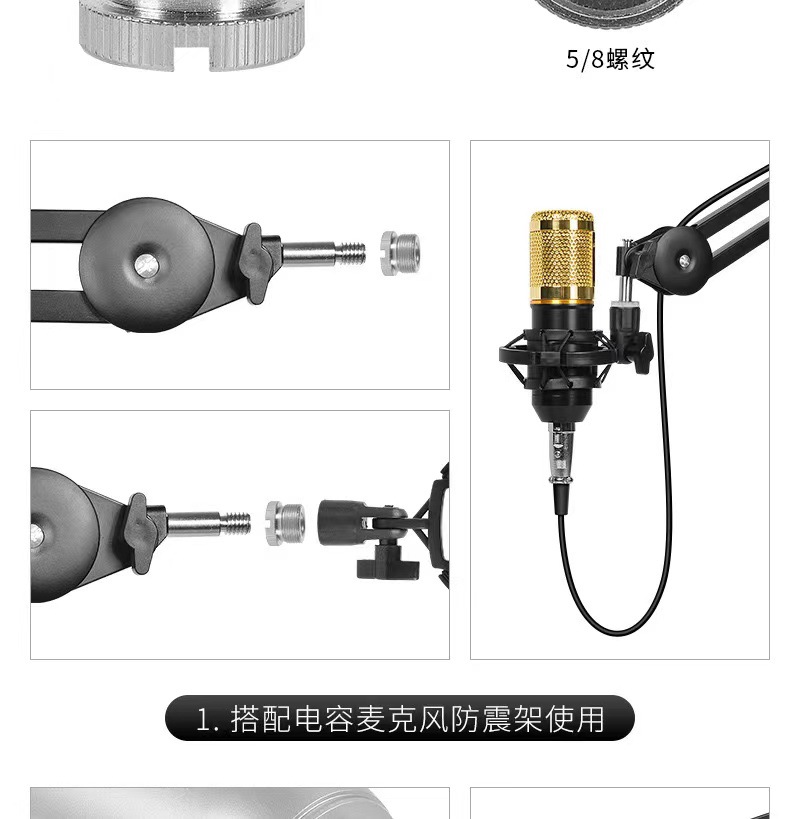 5/8螺纹

1. 搭配电容麦克风防震架使用