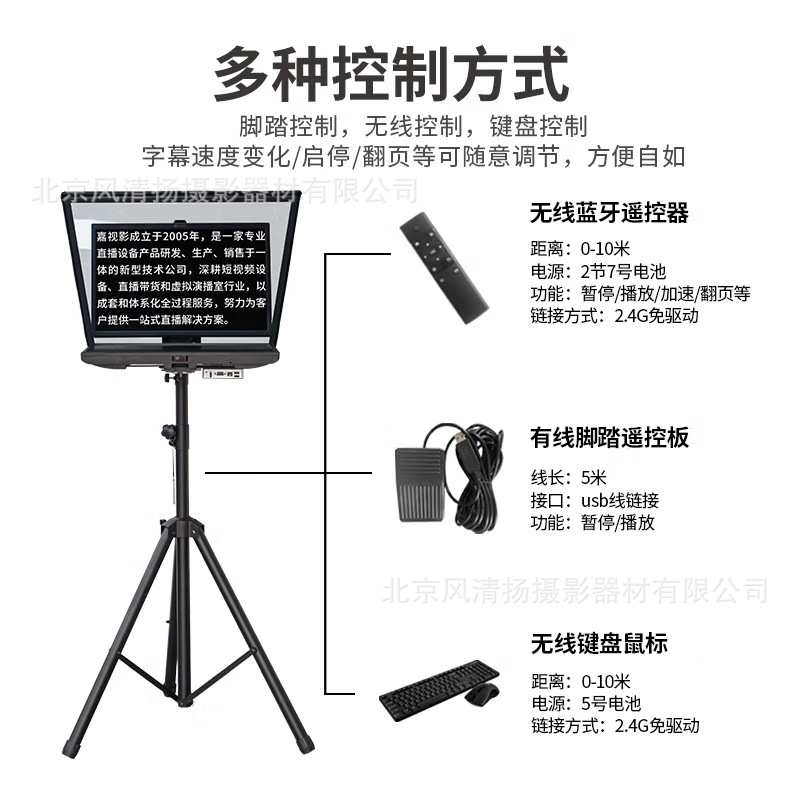 多种控制方式

脚踏控制，无线控制，键盘控制
字幕速度变化/启停/翻页等可随意调节，方便自如

北京风清扬摄影器材有限公司

嘉视影成立于2005年，是一家专业直播设备产品研发、生产、销售于一体的新型技术公司，深耕短视频设备、直播带货和虚拟演播室行业，以成套和体系化全过程服务，努力为客户提供一站式直播解决方案。

无线蓝牙遥控器

距离：0-10米
电源：2节7号电池
功能：暂停/播放/加速/翻页等
链接方式：2.4G免驱动

有线脚踏遥控板

线长：5米
接口：usb线链接
功能：暂停/播放

北京风清扬摄影器材有限公司

无线键盘鼠标

距离：0-10米
电源：5号电池
链接方式：2.4G免驱动