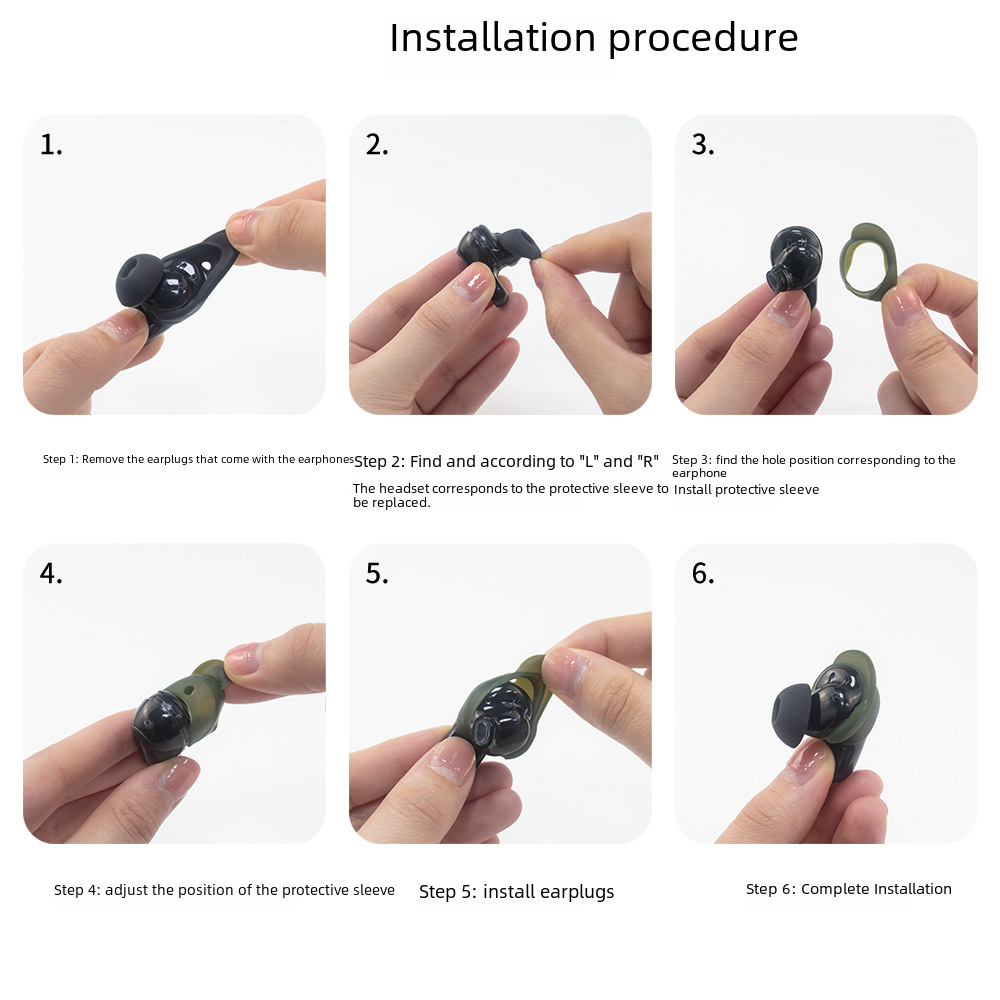 Installation procedure

1.

2.

3.

Step 1: Remove the earplugs that come with the earphones

Step 2: Find and according to "L" and "R"

The headset corresponds to the protective sleeve to be replaced.

Step 3: find the hole position corresponding to the earphone

Install protective sleeve

4.

5.

6.

Step 4: adjust the position of the protective sleeve

Step 5: install earplugs

Step 6: Complete Installation