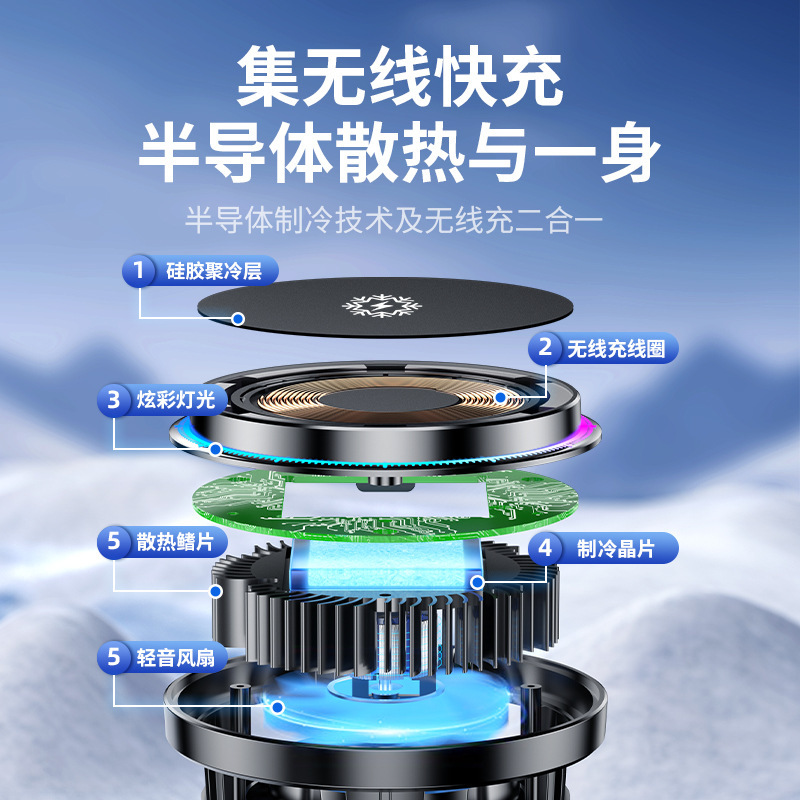 集无线快充
半导体散热与一身

半导体制冷技术及无线充二合一

1 硅胶聚冷层

2 无线充线圈

3 炫彩灯光

5 散热鳍片

4 制冷晶片

5 轻音风扇