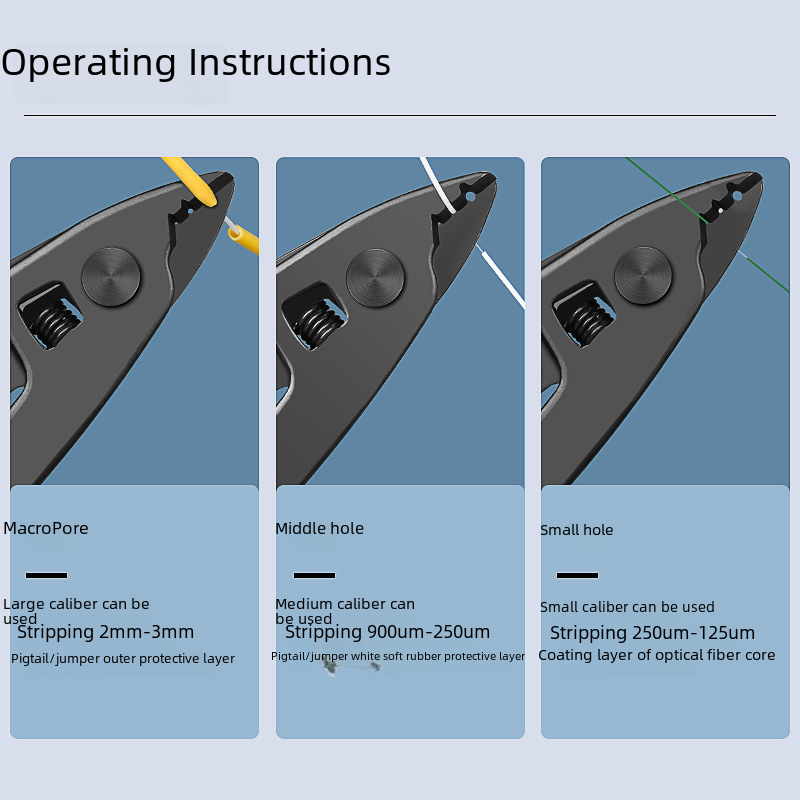 Operating Instructions

MacroPore

Large caliber can be used

Stripping 2mm-3mm

Pigtail/jumper outer protective layer

Middle hole

Medium caliber can be used

Stripping 900um-250um

Pigtail/jumper white soft rubber protective layer

Small hole

Small caliber can be used

Stripping 250um-125um

Coating layer of optical fiber core