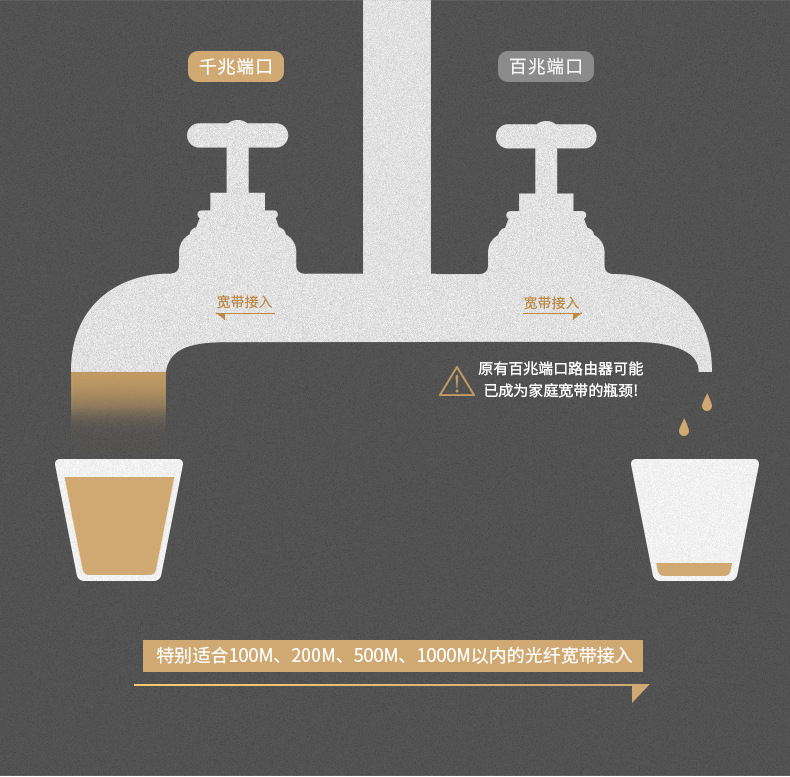 千兆端口

百兆端口

宽带接入

宽带接入

原有百兆端口路由器可能已成为家庭宽带的瓶颈!

特别适合100M、200M、500M、1000M以内的光纤宽带接入