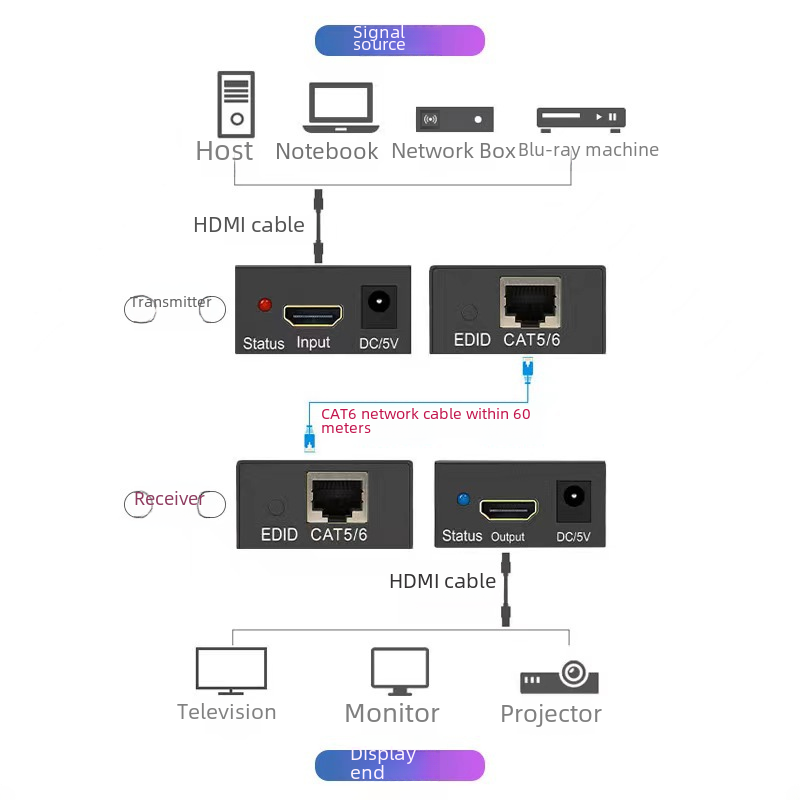 Signal source

Host Notebook Network Box Blu-ray machine

HDMI cable

Transmitter

Status Input DC/5V

EDID CAT5/6

CAT6 network cable within 60 meters

Receiver

EDID CAT5/6

Status Output DC/5V

HDMI cable

Television Monitor Projector

Display end