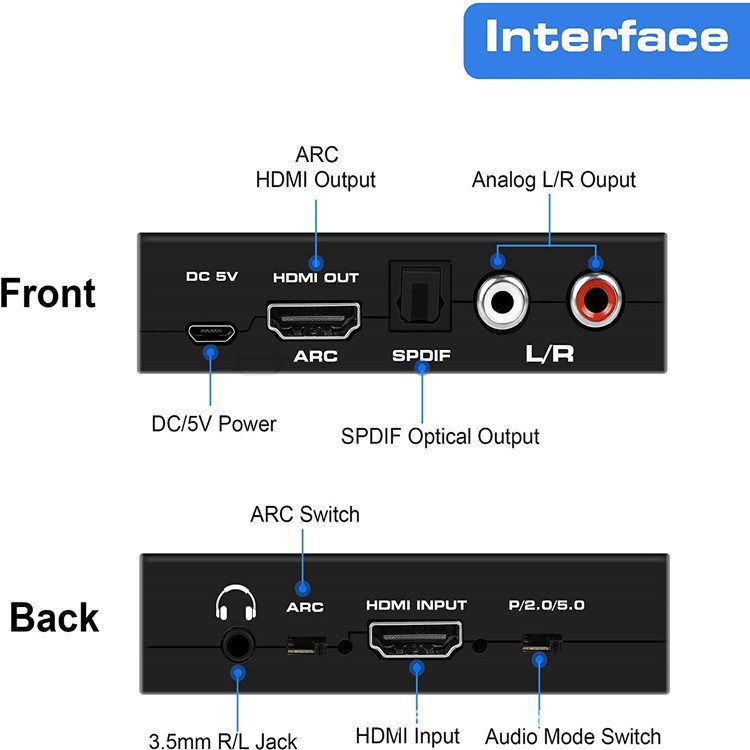 Interface

ARC
HDMI Output

Analog L/R Ouput

Front

DC 5V

HDMI OUT

ARC

SPDIF

L/R

DC/5V Power

SPDIF Optical Output

ARC Switch

Back

ARC

HDMI INPUT

P/2.0/5.0

3.5mm R/L Jack

HDMI Input

Audio Mode Switch