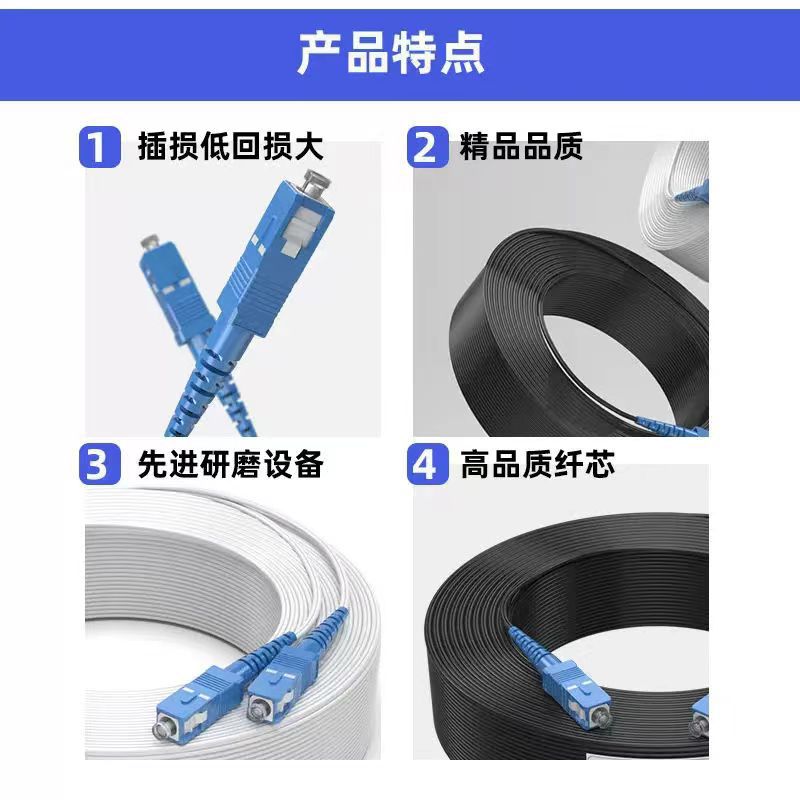 产品特点

1 插损低回损大

2 精品品质

3 先进研磨设备

4 高品质纤芯