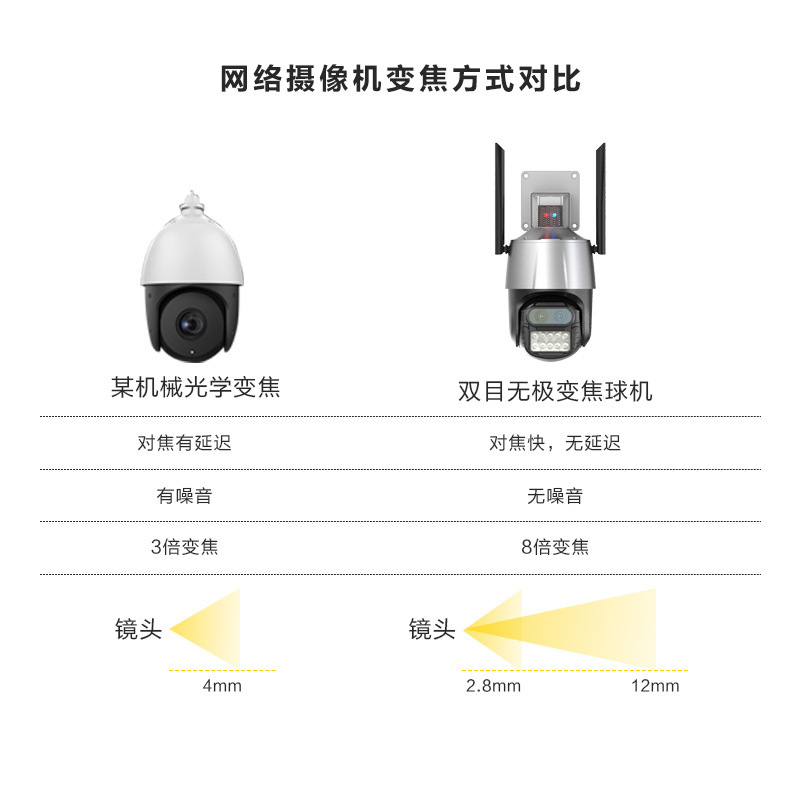 网络摄像机变焦方式对比

| 某机械光学变焦 | 双目无极变焦球机 |
|---|---|
| 对焦有延迟 | 对焦快，无延迟 |
| 有噪音 | 无噪音 |
| 3倍变焦 | 8倍变焦 |

镜头

4mm

镜头

2.8mm

12mm