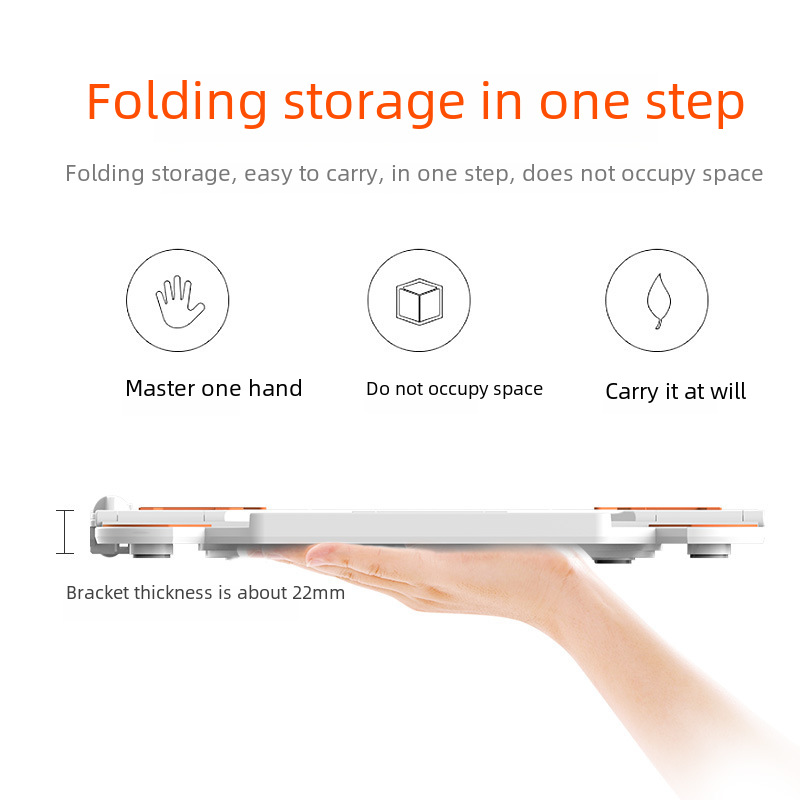 Folding storage in one step

Folding storage, easy to carry, in one step, does not occupy space

Master one hand

Do not occupy space

Carry it at will

Bracket thickness is about 22mm