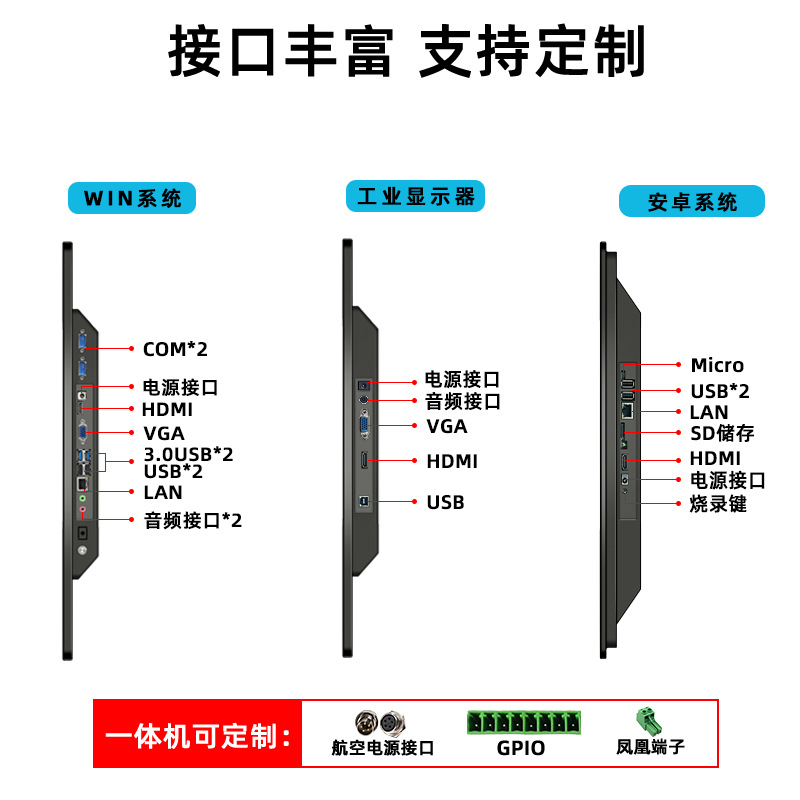 接口丰富 支持定制

WIN系统

COM*2
电源接口
HDMI
VGA
3.0USB*2
USB*2
LAN
音频接口*2

工业显示器

电源接口
音频接口
VGA
HDMI
USB

安卓系统

Micro
USB*2
LAN
SD储存
HDMI
电源接口
烧录键

一体机可定制：
航空电源接口
GPIO
凤凰端子