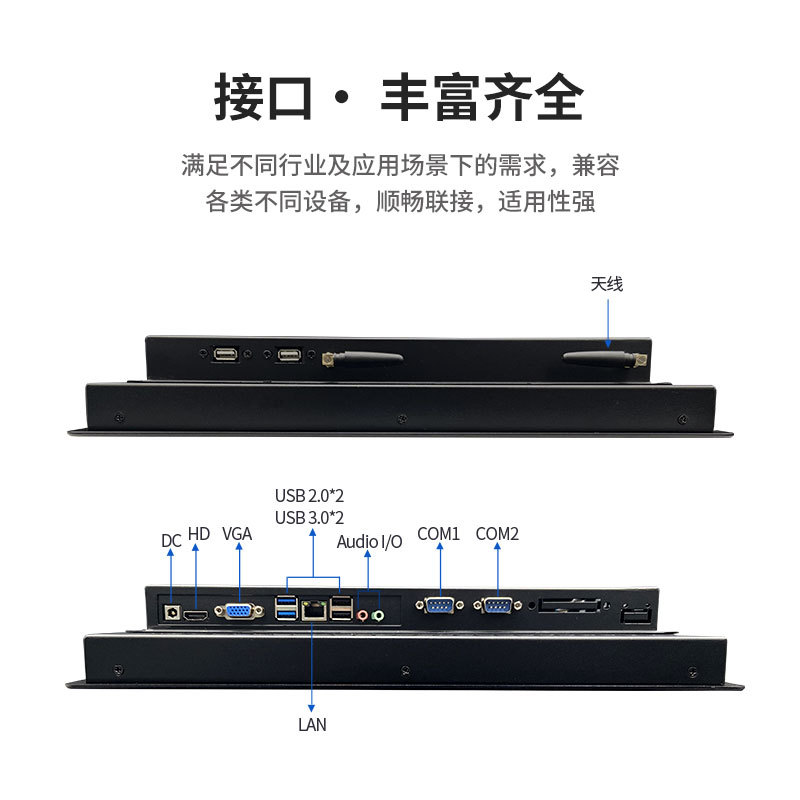 接口 · 丰富齐全

满足不同行业及应用场景下的需求，兼容各类不同设备，顺畅联接，适用性强

天线

USB 2.0*2
USB 3.0*2

DC HD VGA

Audio I/O

COM1 COM2

LAN