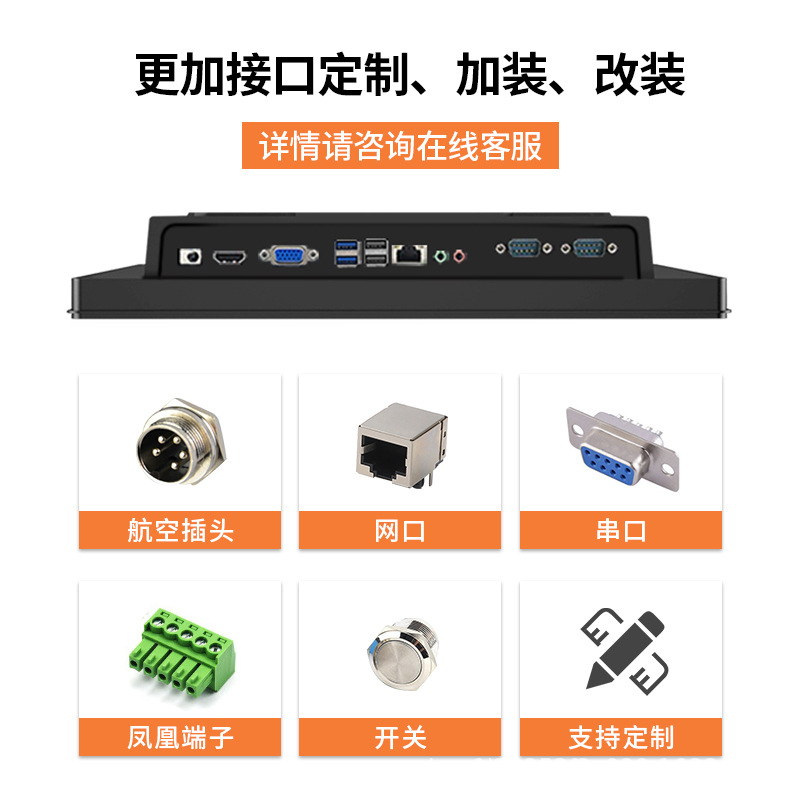 更加接口定制、加装、改装

详情请咨询在线客服

航空插头

网口

串口

凤凰端子

开关

支持定制