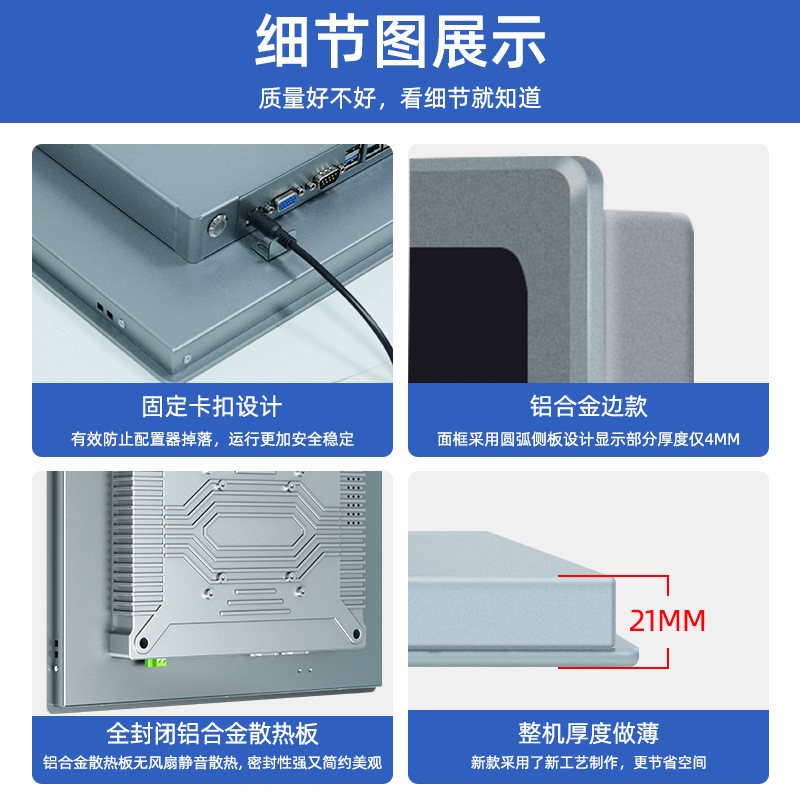 细节图展示

质量好不好，看细节就知道

固定卡扣设计

有效防止配置器掉落，运行更加安全稳定

铝合金边款

面框采用圆弧侧板设计显示部分厚度仅4MM

全封闭铝合金散热板

铝合金散热板无风扇静音散热，密封性强又简约美观

21MM

整机厚度做薄

新款采用了新工艺制作，更节省空间