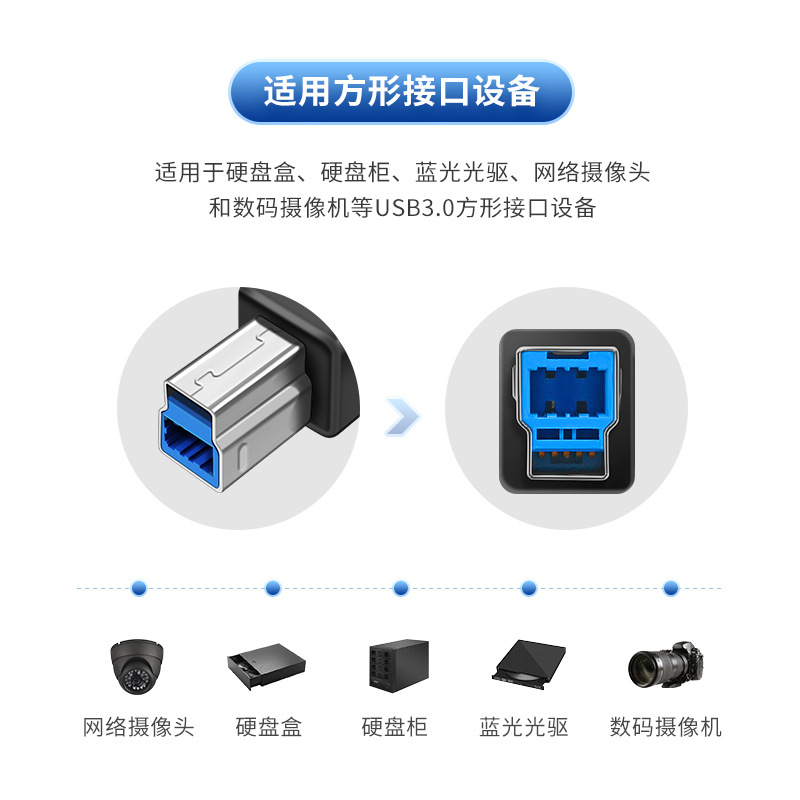 适用方形接口设备

适用于硬盘盒、硬盘柜、蓝光光驱、网络摄像头和数码摄像机等USB3.0方形接口设备

网络摄像头

硬盘盒

硬盘柜

蓝光光驱

数码摄像机