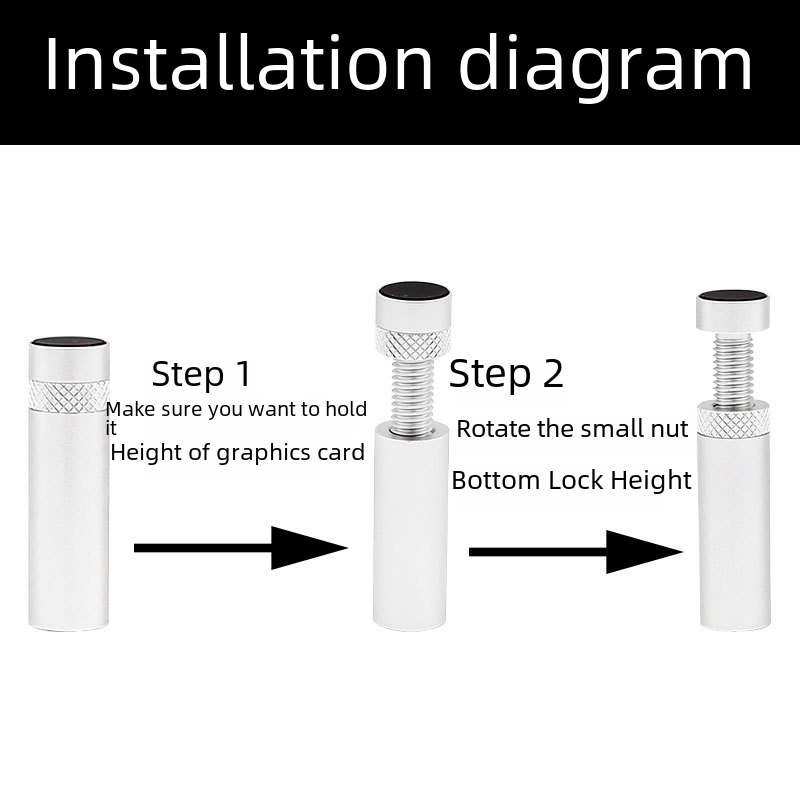 Installation diagram

Step 1

Make sure you want to hold it

Height of graphics card

Step 2

Rotate the small nut

Bottom Lock Height