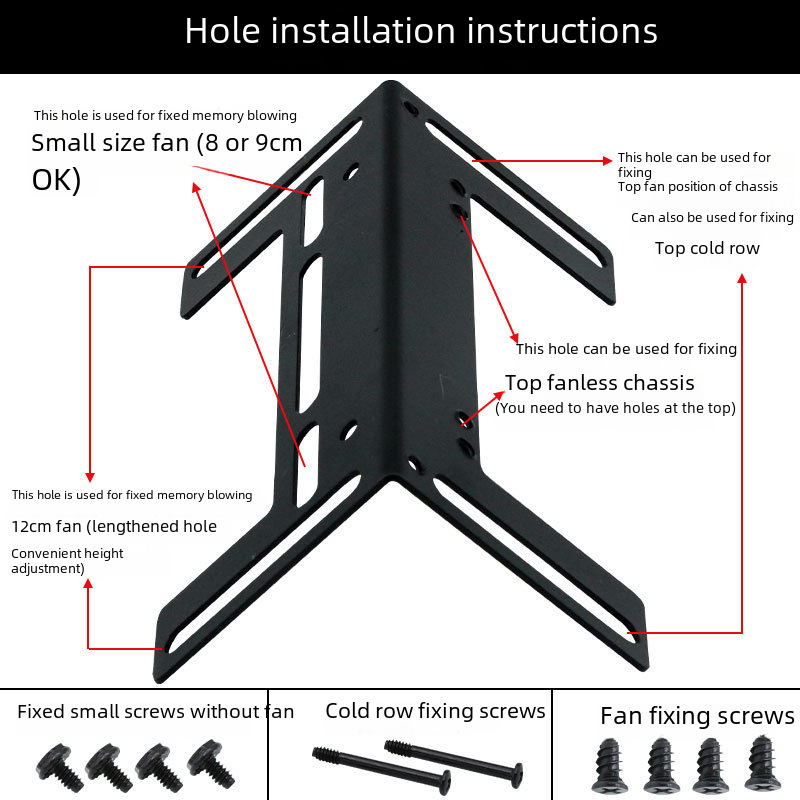 Hole installation instructions

This hole is used for fixed memory blowing

Small size fan (8 or 9cm OK)

This hole can be used for fixing
Top fan position of chassis

Can also be used for fixing

Top cold row

This hole can be used for fixing

Top fanless chassis
(You need to have holes at the top)

This hole is used for fixed memory blowing

12cm fan (lengthened hole

Convenient height adjustment)

Fixed small screws without fan

Cold row fixing screws

Fan fixing screws