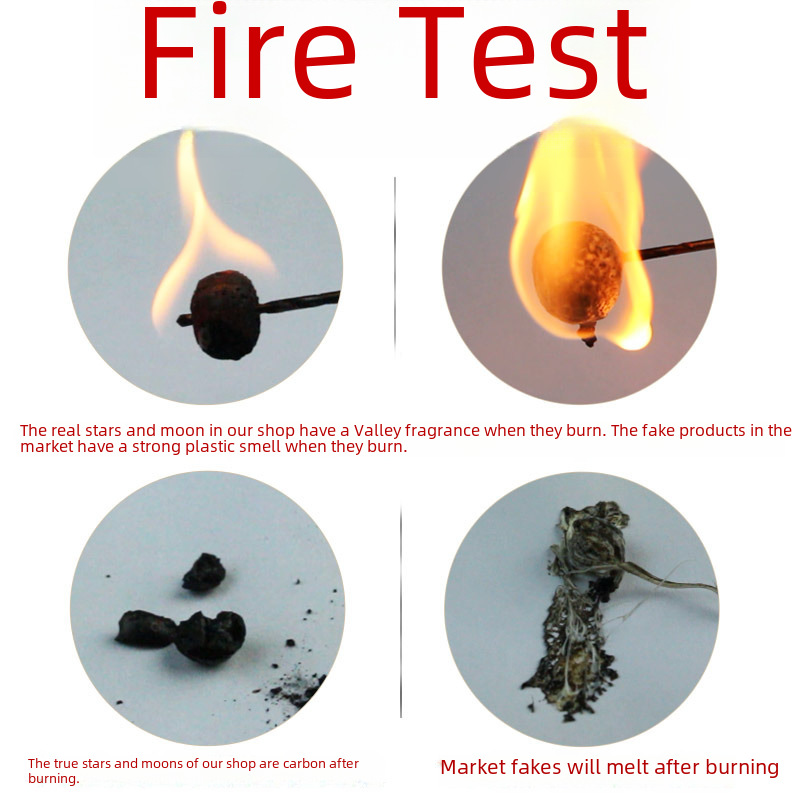 Fire Test

The real stars and moon in our shop have a Valley fragrance when they burn. The fake products in the market have a strong plastic smell when they burn.

The true stars and moons of our shop are carbon after burning.

Market fakes will melt after burning