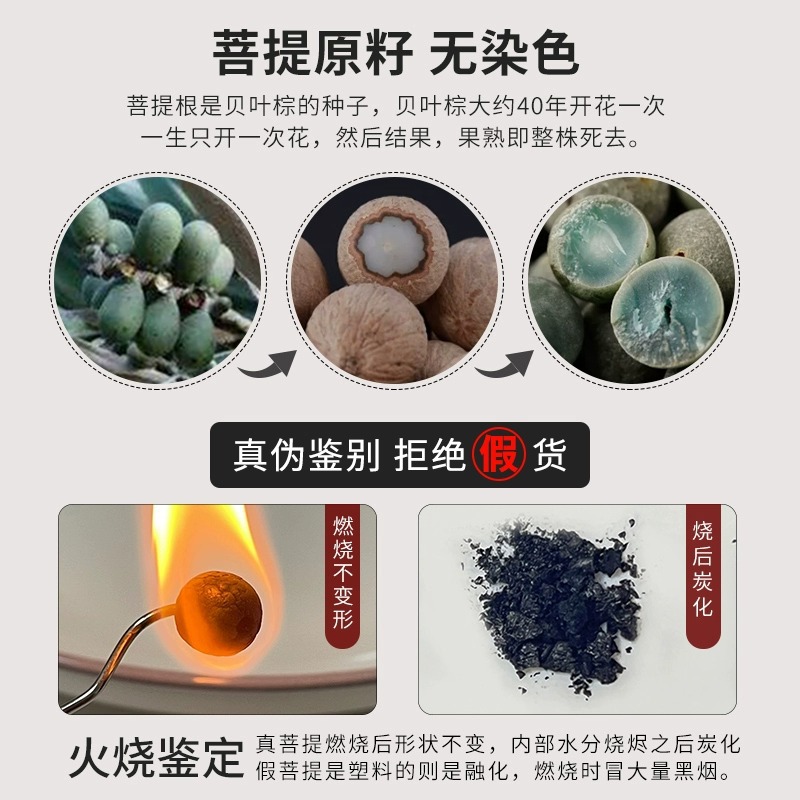 菩提原籽 无染色

菩提根是贝叶棕的种子，贝叶棕大约40年开花一次
一生只开一次花，然后结果，果熟即整株死去。

真伪鉴别 拒绝假货

燃烧不变形

烧后炭化

火烧鉴定

真菩提燃烧后形状不变，内部水分烧烬之后炭化
假菩提是塑料的则是融化，燃烧时冒大量黑烟。