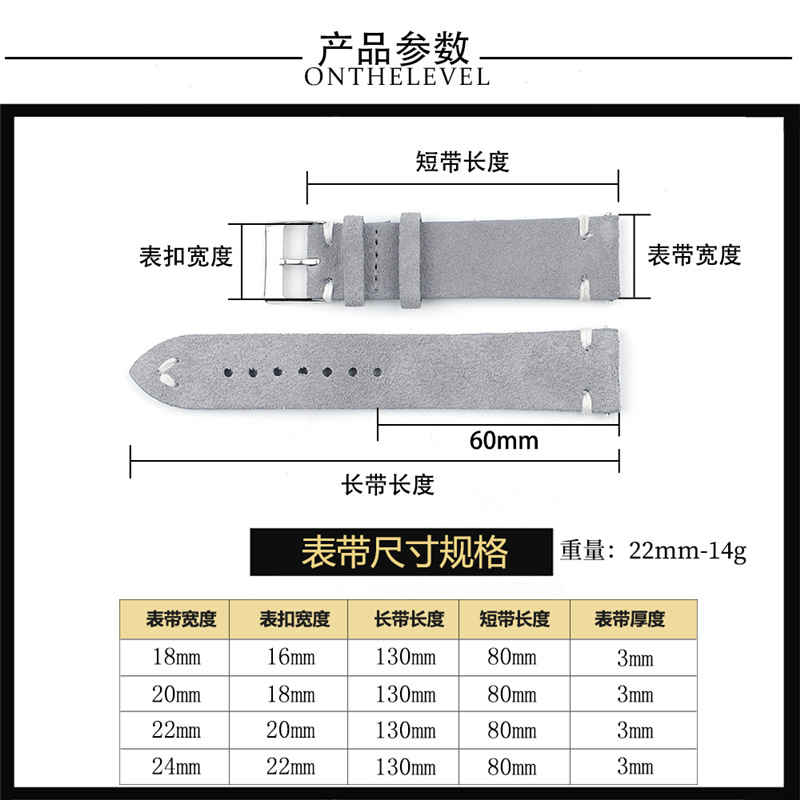 产品参数
ONTHELEVEL

短带长度

表扣宽度

表带宽度

60mm

长带长度

表带尺寸规格

重量：22mm-14g

| 表带宽度 | 表扣宽度 | 长带长度 | 短带长度 | 表带厚度 |
|---|---|---|---|---|
| 18mm | 16mm | 130mm | 80mm | 3mm |
| 20mm | 18mm | 130mm | 80mm | 3mm |
| 22mm | 20mm | 130mm | 80mm | 3mm |
| 24mm | 22mm | 130mm | 80mm | 3mm |