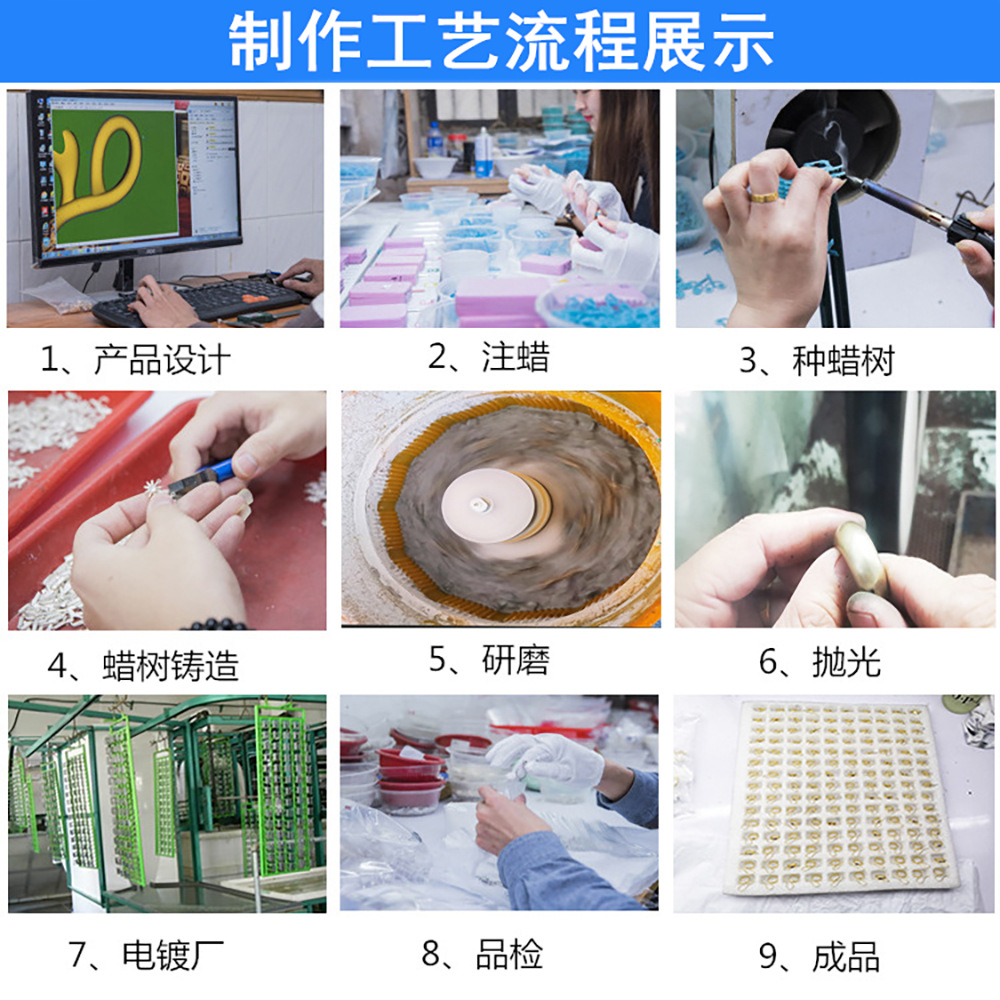 制作工艺流程展示

1、产品设计

2、注蜡

3、种蜡树

4、蜡树铸造

5、研磨

6、抛光

7、电镀厂

8、品检

9、成品