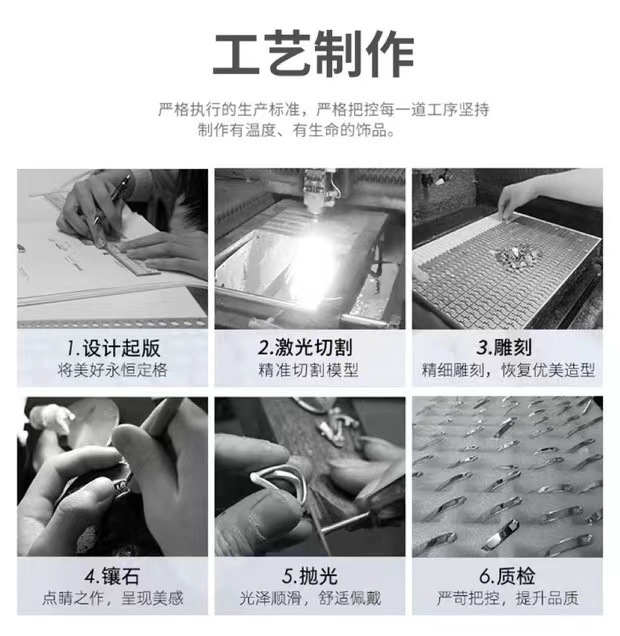 工艺制作

严格执行的生产标准，严格把控每一道工序坚持制作有温度、有生命的饰品。

1.设计起版
将美好永恒定格

2.激光切割
精准切割模型

3.雕刻
精细雕刻，恢复优美造型

4.镶石
点睛之作，呈现美感

5.抛光
光泽顺滑，舒适佩戴

6.质检
严苛把控，提升品质