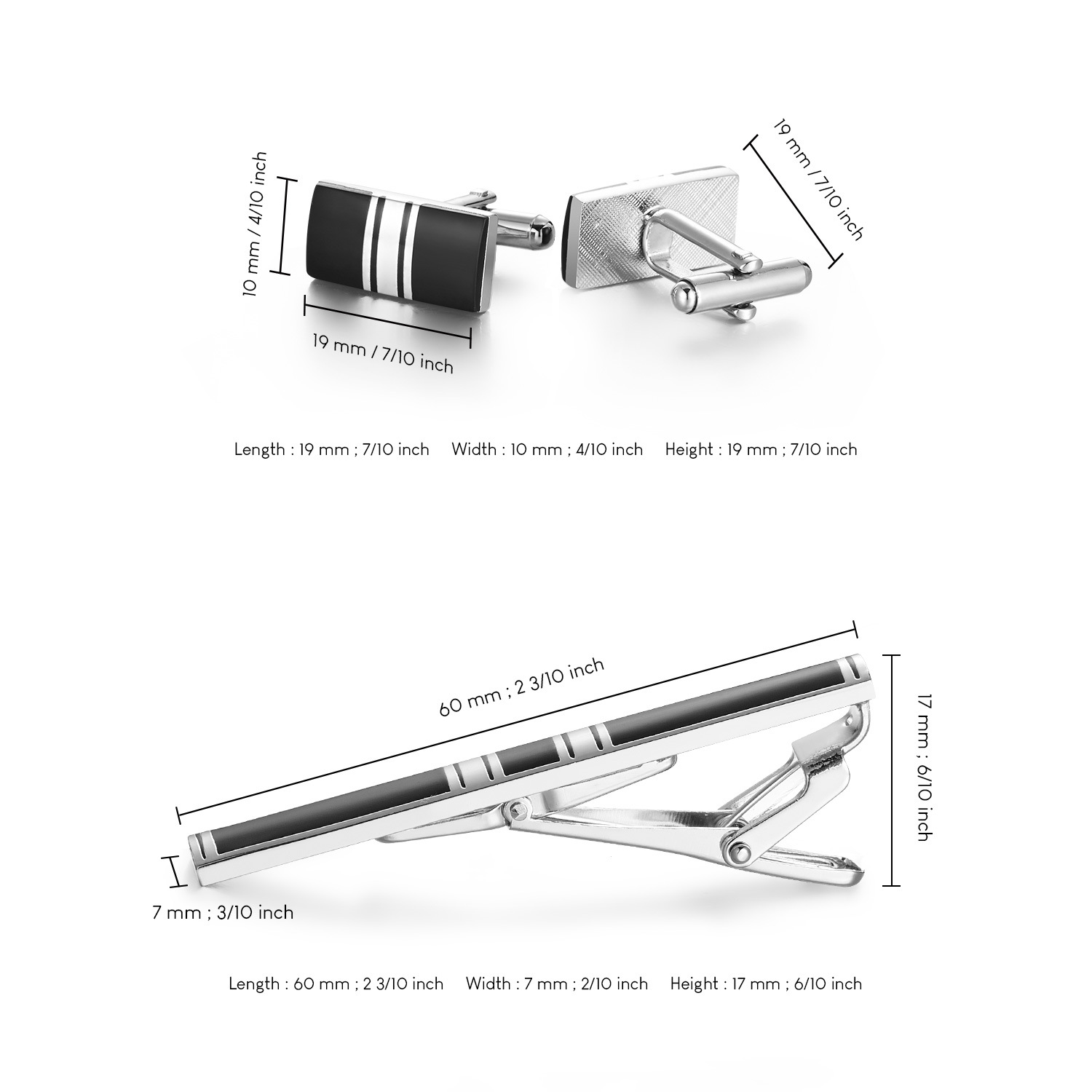 10 mm / 4/10 inch

19 mm / 7/10 inch

19 mm / 7/10 inch

Length : 19 mm ; 7/10 inch    Width : 10 mm ; 4/10 inch    Height : 19 mm ; 7/10 inch

60 mm ; 2 3/10 inch

17 mm ; 6/10 inch

7 mm ; 3/10 inch

Length : 60 mm ; 2 3/10 inch    Width : 7 mm ; 2/10 inch    Height : 17 mm ; 6/10 inch