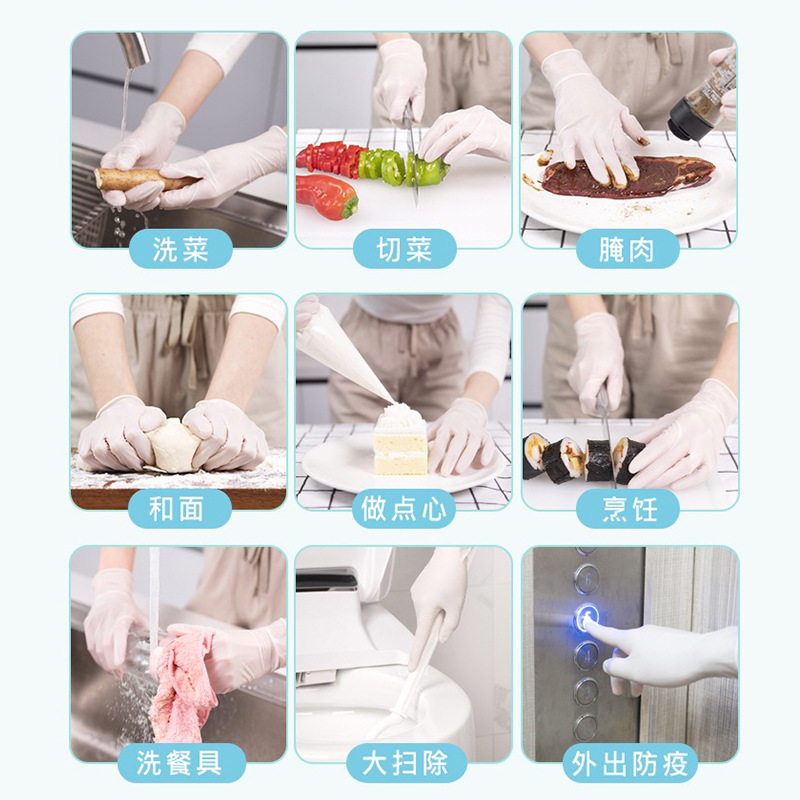 洗菜

切菜

腌肉

和面

做点心

烹饪

洗餐具

大扫除

外出防疫