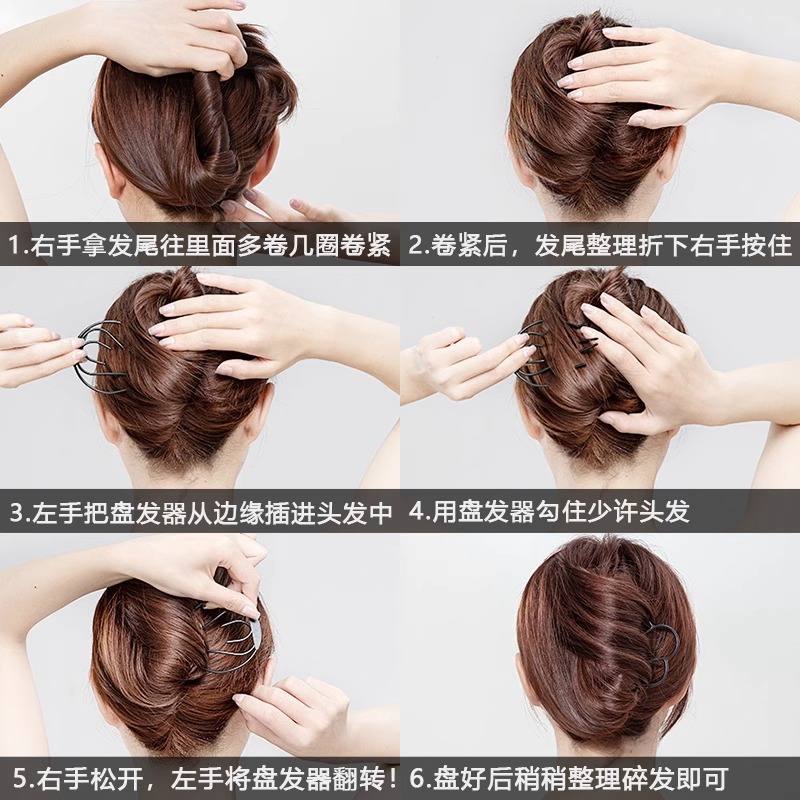 1.右手拿发尾往里面多卷几圈卷紧

2.卷紧后，发尾整理折下右手按住

3.左手把盘发器从边缘插进头发中

4.用盘发器勾住少许头发

5.右手松开，左手将盘发器翻转！

6.盘好后稍稍整理碎发即可