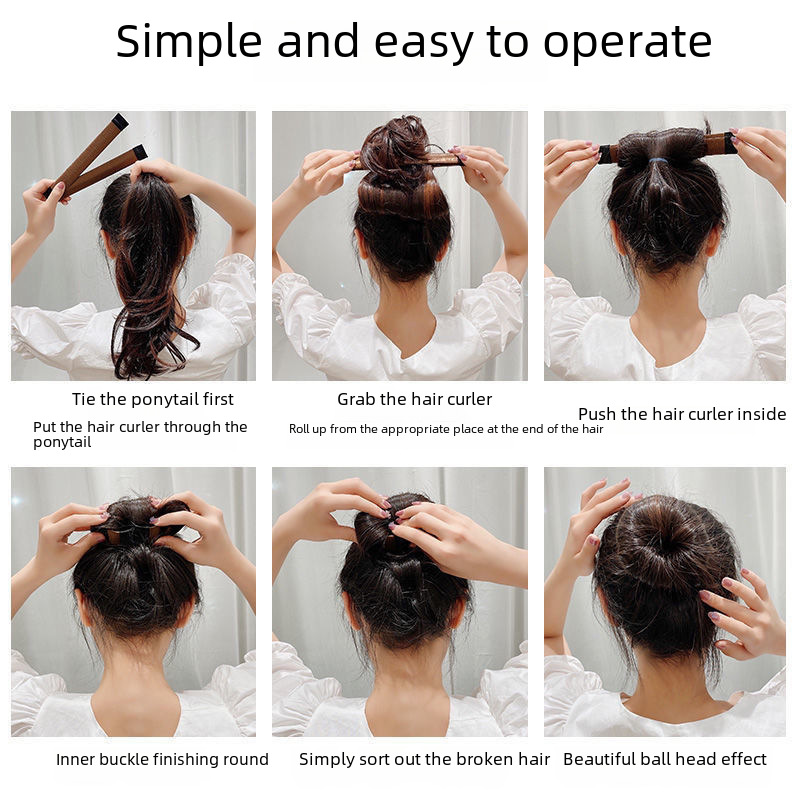 Simple and easy to operate

Tie the ponytail first

Put the hair curler through the ponytail

Grab the hair curler

Roll up from the appropriate place at the end of the hair

Push the hair curler inside

Inner buckle finishing round

Simply sort out the broken hair

Beautiful ball head effect