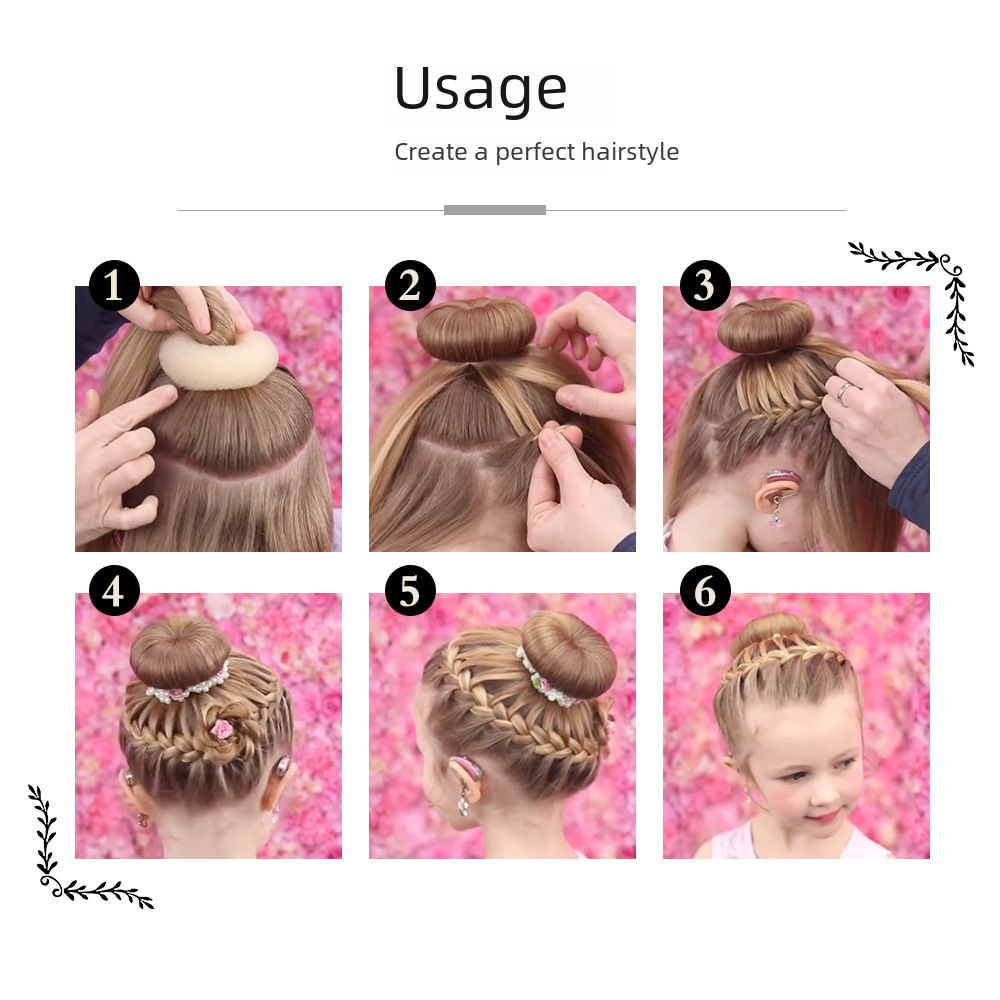 Usage

Create a perfect hairstyle

1
2
3
4
5
6