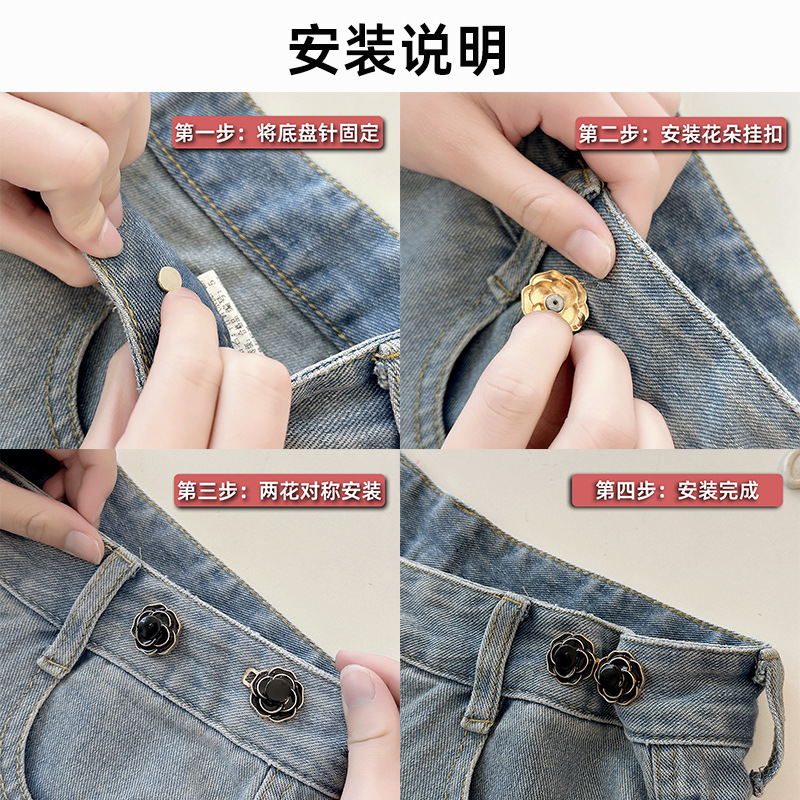 安装说明

第一步：将底盘针固定

第二步：安装花朵挂扣

第三步：两花对称安装

第四步：安装完成