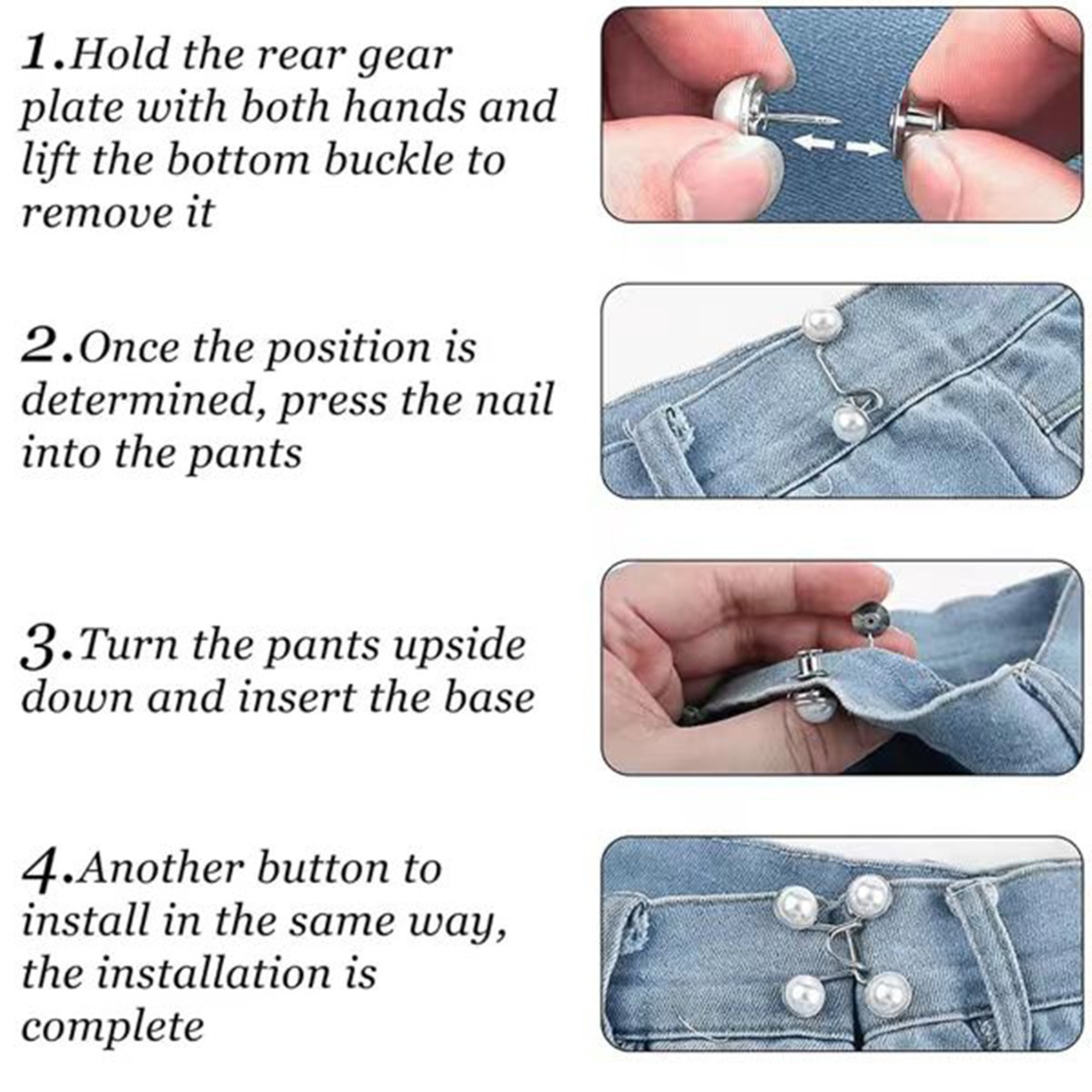 1.Hold the rear gear plate with both hands and lift the bottom buckle to remove it

2.Once the position is determined, press the nail into the pants

3.Turn the pants upside down and insert the base

4.Another button to install in the same way, the installation is complete