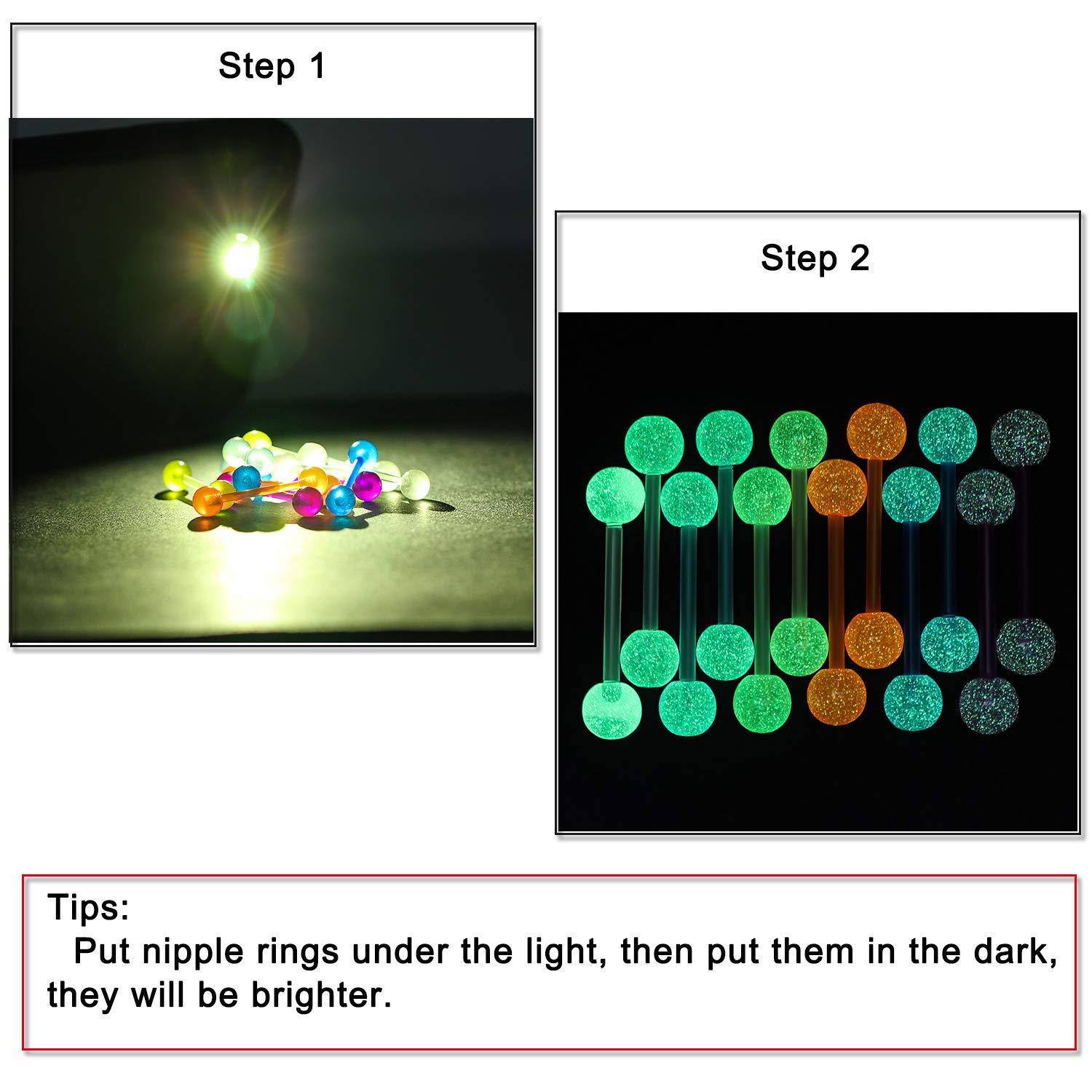 Step 1

Step 2

Tips:
Put nipple rings under the light, then put them in the dark, they will be brighter.