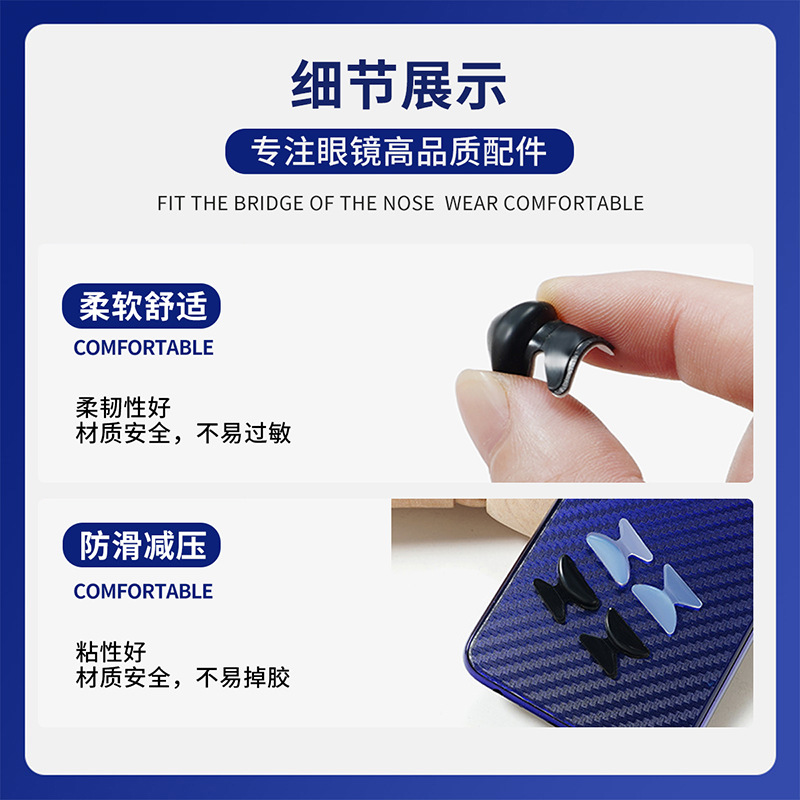 细节展示

专注眼镜高品质配件

FIT THE BRIDGE OF THE NOSE WEAR COMFORTABLE

柔软舒适

COMFORTABLE

柔韧性好
材质安全，不易过敏

防滑减压

COMFORTABLE

粘性好
材质安全，不易掉胶