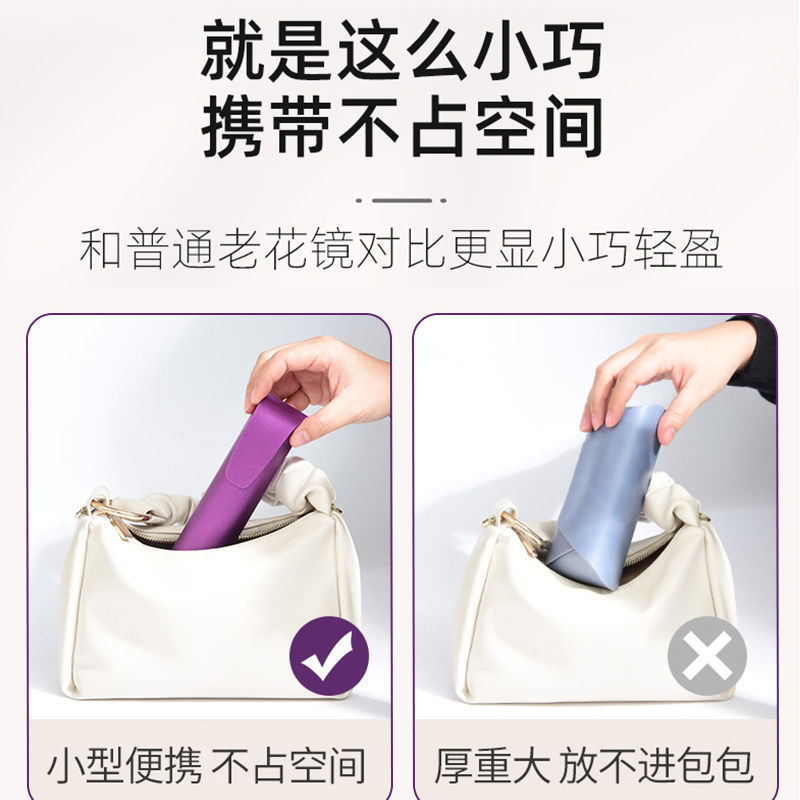 就是这么小巧
携带不占空间

和普通老花镜对比更显小巧轻盈

小型便携 不占空间

厚重大 放不进包包