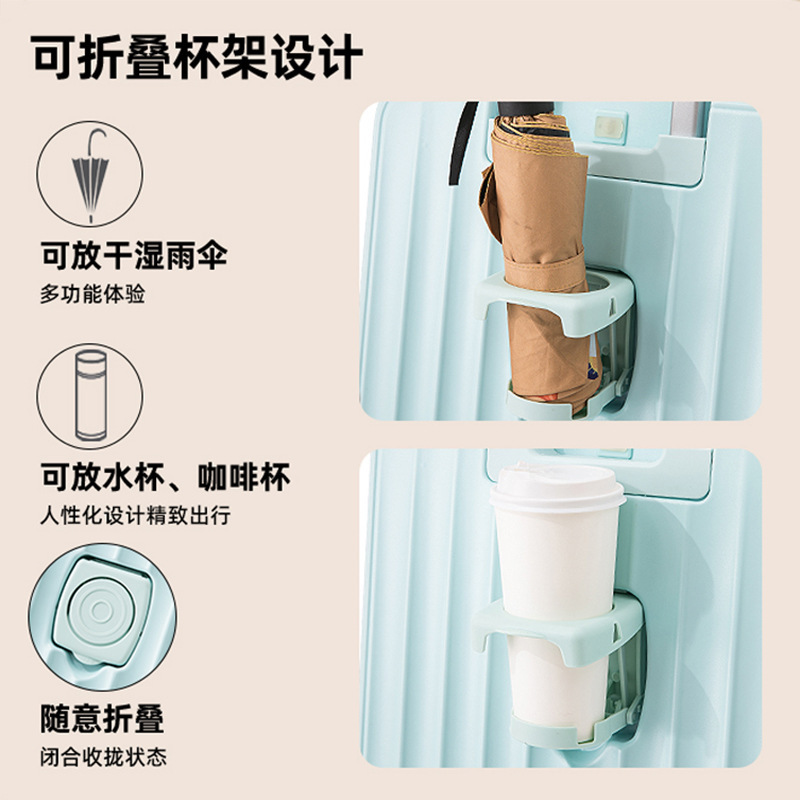 可折叠杯架设计

可放干湿雨伞
多功能体验

可放水杯、咖啡杯
人性化设计精致出行

随意折叠
闭合收拢状态