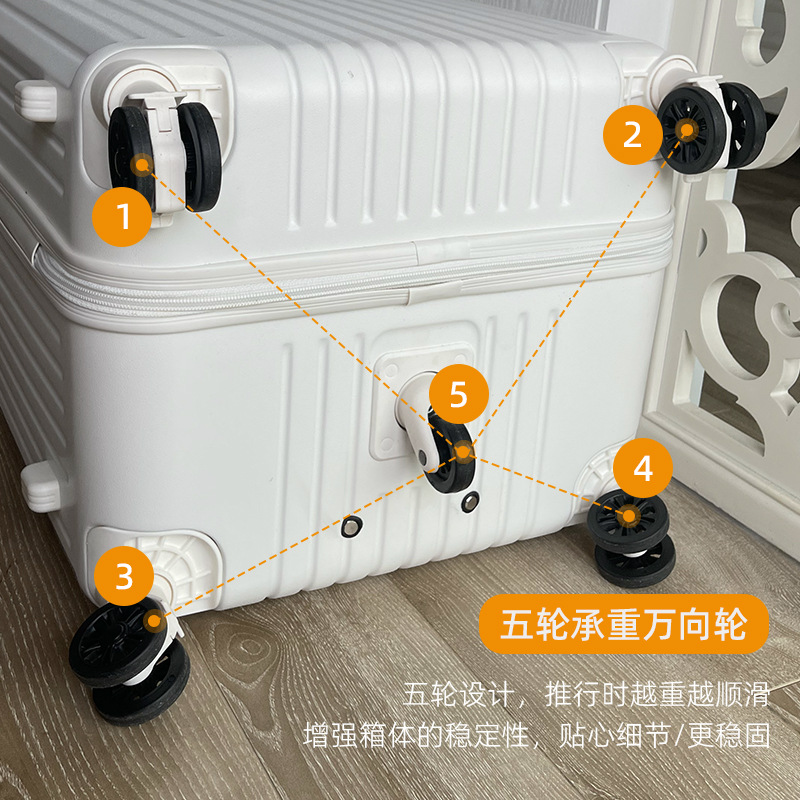 1

2

5

4

3

五轮承重万向轮

五轮设计，推行时越重越顺滑
增强箱体的稳定性，贴心细节/更稳固