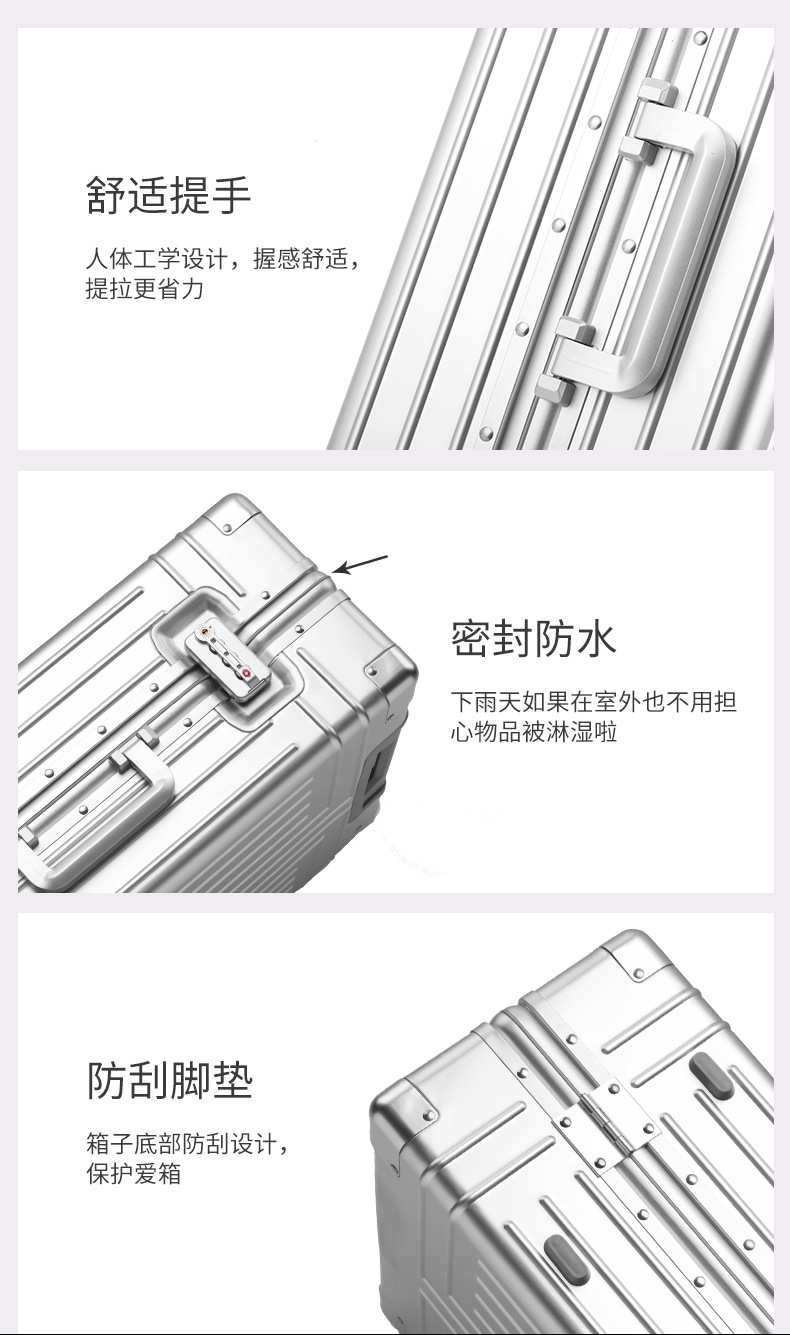 舒适提手

人体工学设计，握感舒适，提拉更省力

密封防水

下雨天如果在室外也不用担心物品被淋湿啦

防刮脚垫

箱子底部防刮设计，保护爱箱