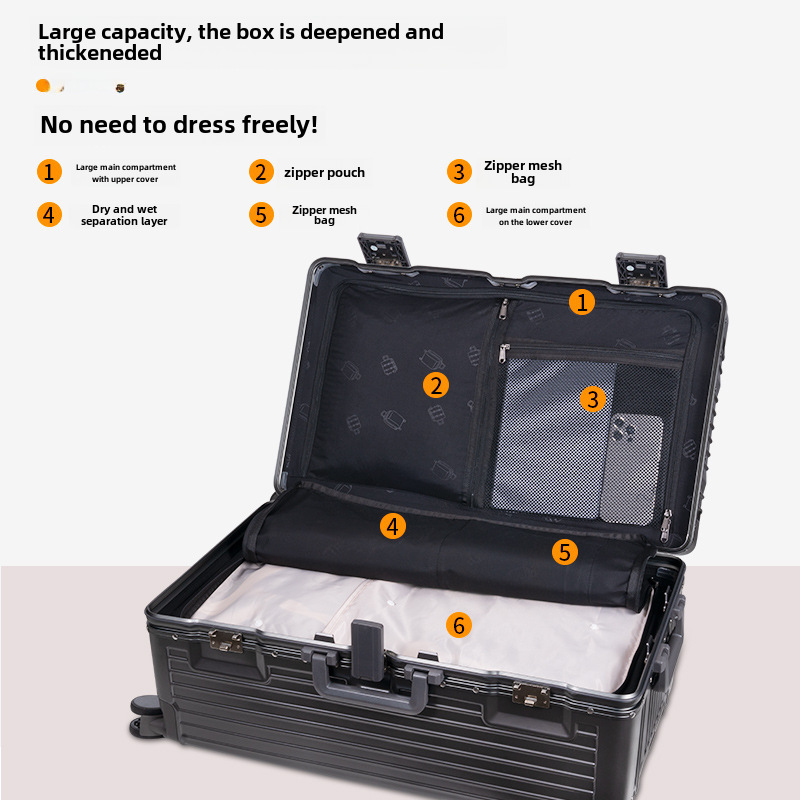 Large capacity, the box is deepened and thickeneded

No need to dress freely!

1 Large main compartment with upper cover

2 zipper pouch

3 Zipper mesh bag

4 Dry and wet separation layer

5 Zipper mesh bag

6 Large main compartment on the lower cover

1

2

3

4

5

6