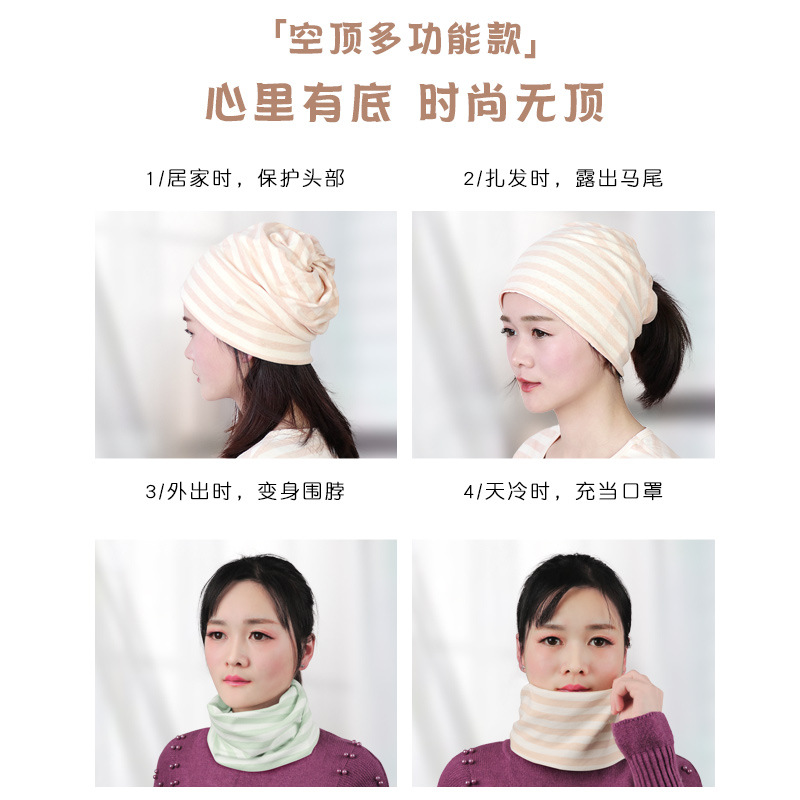 「空顶多功能款」
心里有底 时尚无顶

1/居家时，保护头部

2/扎发时，露出马尾

3/外出时，变身围脖

4/天冷时，充当口罩