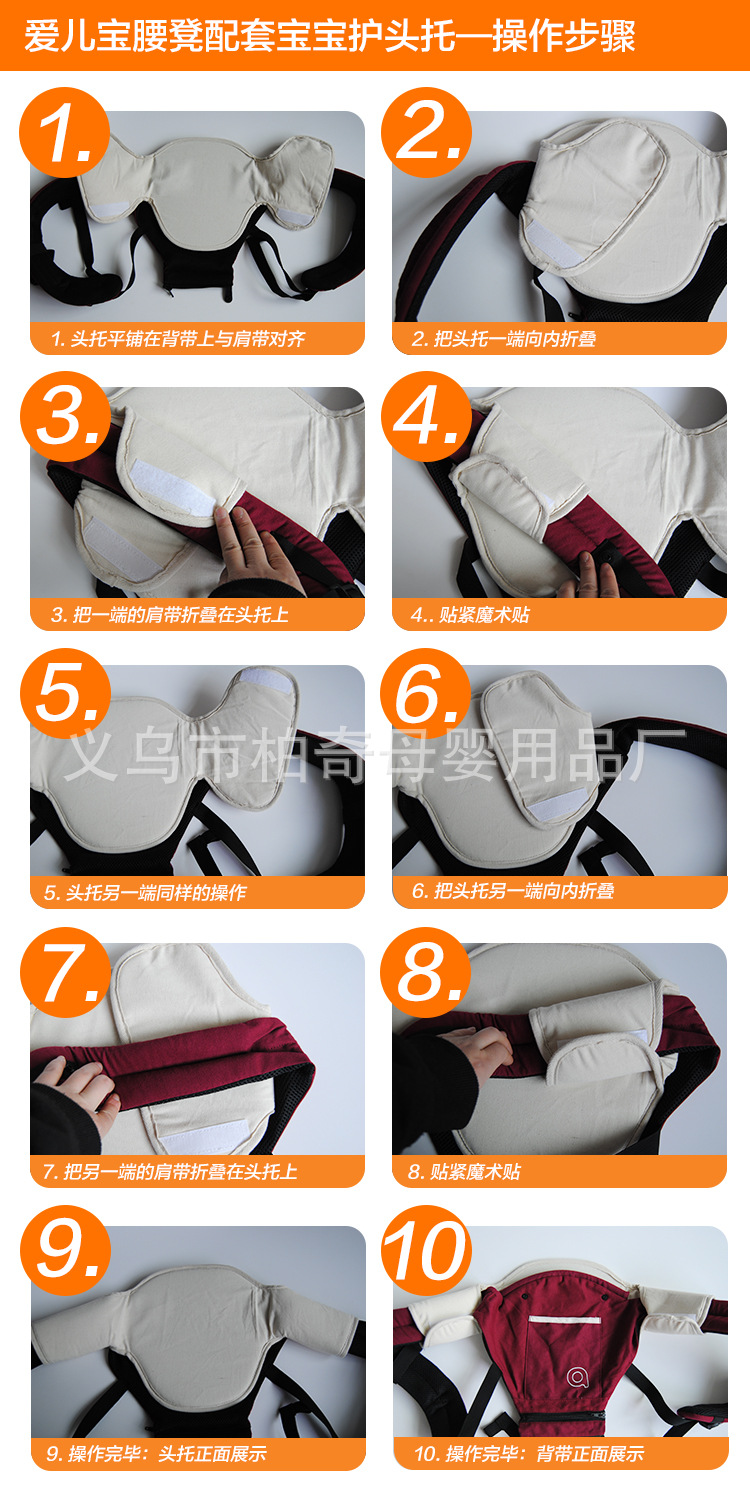 爱儿宝腰凳配套宝宝护头托—操作步骤

1.

1. 头托平铺在背带上与肩带对齐

2.

2. 把头托一端向内折叠

3.

3. 把一端的肩带折叠在头托上

4.

4.. 贴紧魔术贴

5.

义乌市柏奇母婴用品厂

5. 头托另一端同样的操作

6.

6. 把头托另一端向内折叠

7.

7. 把另一端的肩带折叠在头托上

8.

8. 贴紧魔术贴

9.

9. 操作完毕：头托正面展示

10

10. 操作完毕：背带正面展示