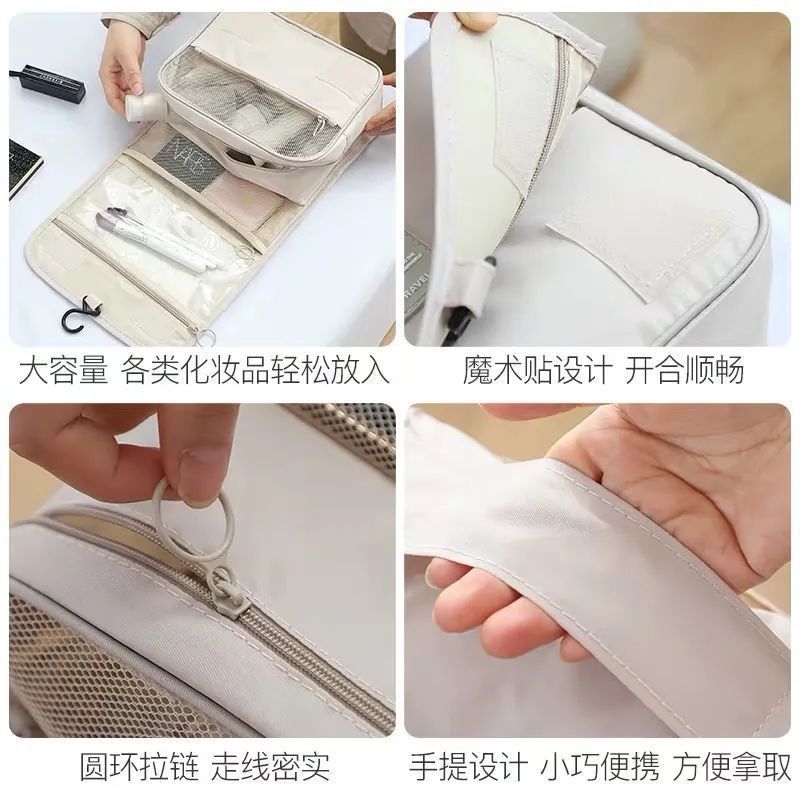 大容量 各类化妆品轻松放入

魔术贴设计 开合顺畅

圆环拉链 走线密实

手提设计 小巧便携 方便拿取