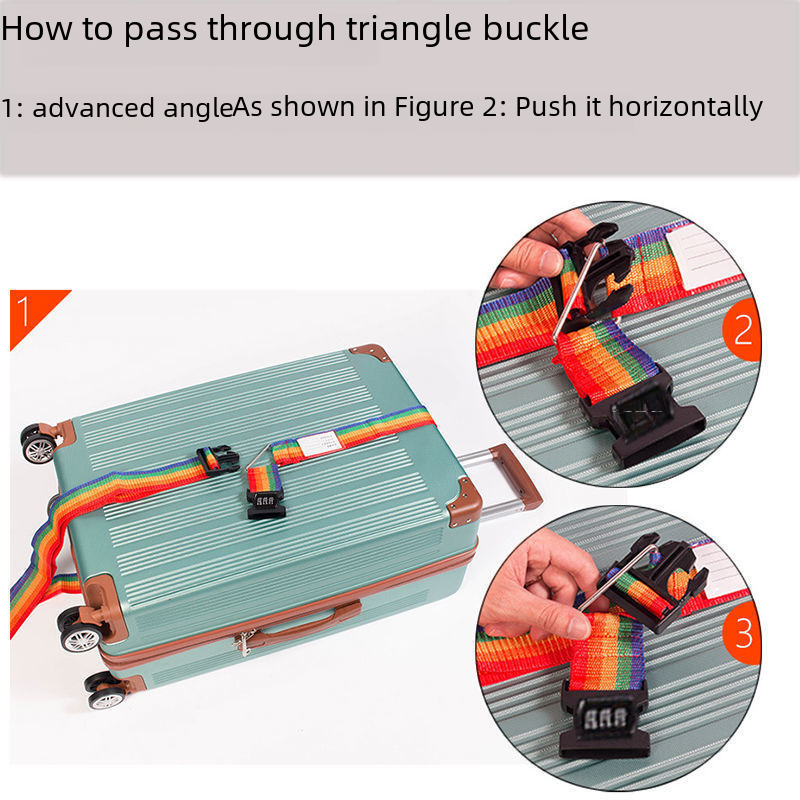 How to pass through triangle buckle

1: advanced angleAs shown in Figure 2: Push it horizontally

1

2

3