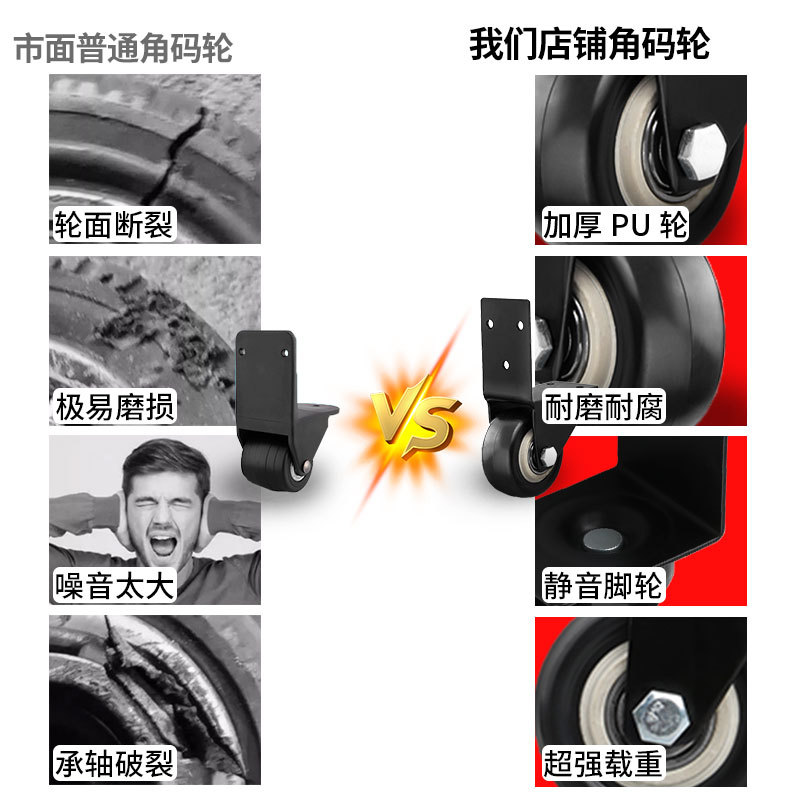 市面普通角码轮

轮面断裂

极易磨损

噪音太大

承轴破裂

VS

我们店铺角码轮

加厚 PU 轮

耐磨耐腐

静音脚轮

超强载重