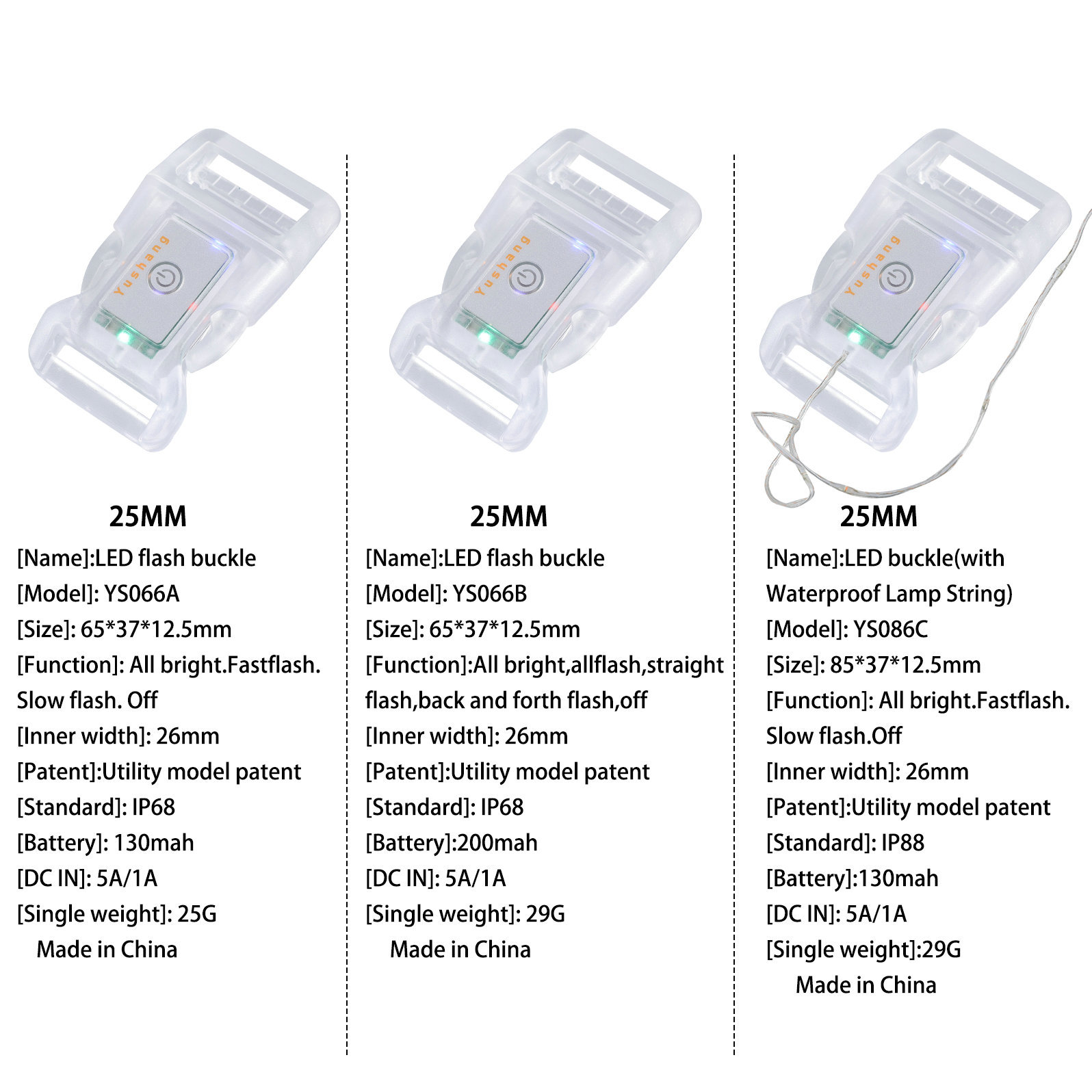 Yushang

25MM

[Name]:LED flash buckle
[Model]: YS066A
[Size]: 65*37*12.5mm
[Function]: All bright.Fastflash. Slow flash. Off
[Inner width]: 26mm
[Patent]:Utility model patent
[Standard]: IP68
[Battery]: 130mah
[DC IN]: 5A/1A
[Single weight]: 25G
Made in China

Yushang

25MM

[Name]:LED flash buckle
[Model]: YS066B
[Size]: 65*37*12.5mm
[Function]:All bright,allflash,straight flash,back and forth flash,off
[Inner width]: 26mm
[Patent]:Utility model patent
[Standard]: IP68
[Battery]:200mah
[DC IN]: 5A/1A
[Single weight]: 29G
Made in China

Yushang

25MM

[Name]:LED buckle(with Waterproof Lamp String)
[Model]: YS086C
[Size]: 85*37*12.5mm
[Function]: All bright.Fastflash. Slow flash.Off
[Inner width]: 26mm
[Patent]:Utility model patent
[Standard]: IP88
[Battery]:130mah
[DC IN]: 5A/1A
[Single weight]:29G
Made in China