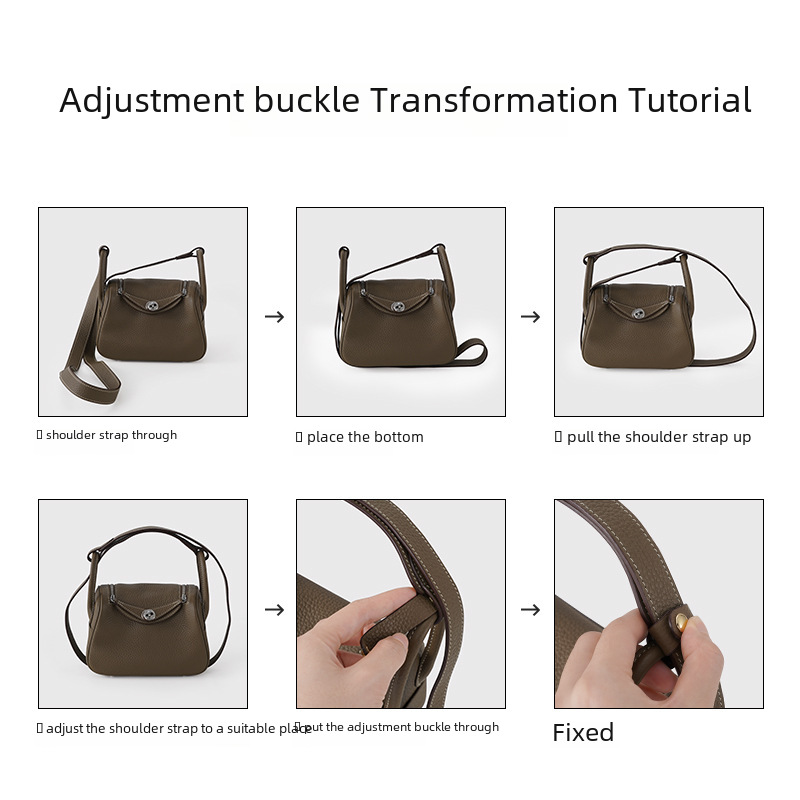 Adjustment buckle Transformation Tutorial

▯ shoulder strap through

→

▯ place the bottom

→

▯ pull the shoulder strap up

▯ adjust the shoulder strap to a suitable place

→

▯ put the adjustment buckle through

→

Fixed