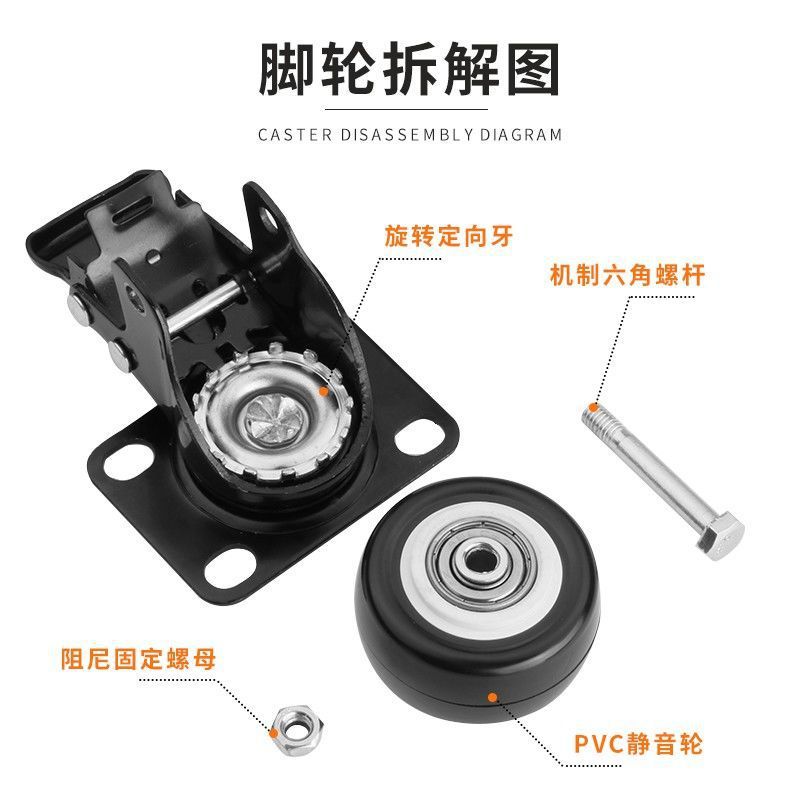 脚轮拆解图

CASTER DISASSEMBLY DIAGRAM

旋转定向牙

机制六角螺杆

阻尼固定螺母

PVC静音轮