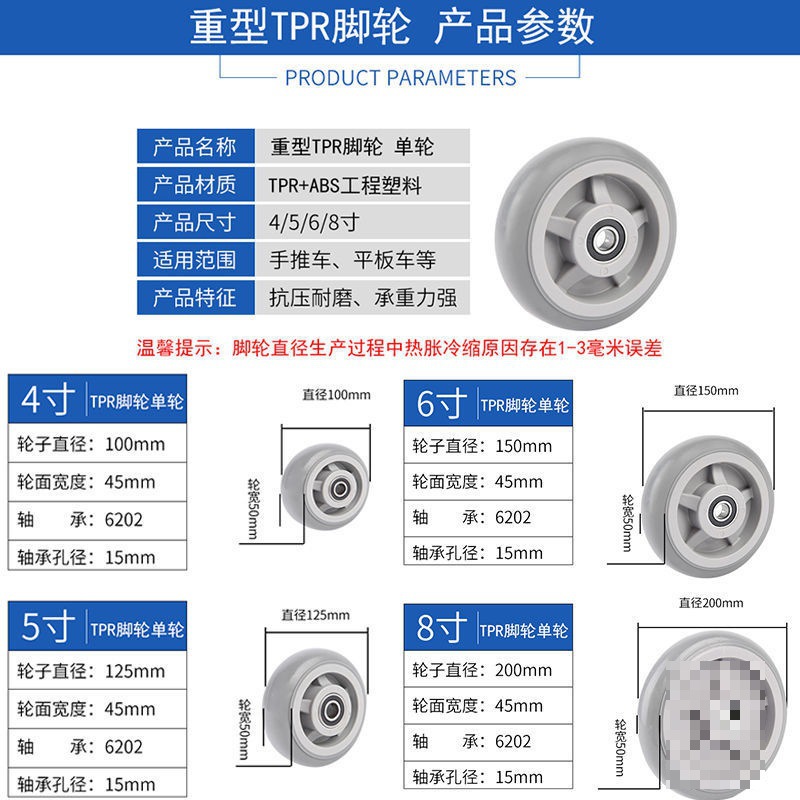 重型TPR脚轮 产品参数

PRODUCT PARAMETERS

| 产品名称 | 重型TPR脚轮 单轮 |
|---|---|
| 产品材质 | TPR+ABS工程塑料 |
| 产品尺寸 | 4/5/6/8寸 |
| 适用范围 | 手推车、平板车等 |
| 产品特征 | 抗压耐磨、承重力强 |

温馨提示：脚轮直径生产过程中热胀冷缩原因存在1-3毫米误差

4寸 TPR脚轮单轮

轮子直径：100mm
轮面宽度：45mm
轴 承：6202
轴承孔径：15mm

直径100mm
轮宽50mm

6寸 TPR脚轮单轮

轮子直径：150mm
轮面宽度：45mm
轴 承：6202
轴承孔径：15mm

直径150mm
轮宽50mm

5寸 TPR脚轮单轮

轮子直径：125mm
轮面宽度：45mm
轴 承：6202
轴承孔径：15mm

直径125mm
轮宽50mm

8寸 TPR脚轮单轮

轮子直径：200mm
轮面宽度：45mm
轴 承：6202
轴承孔径：15mm

直径200mm
轮宽50mm