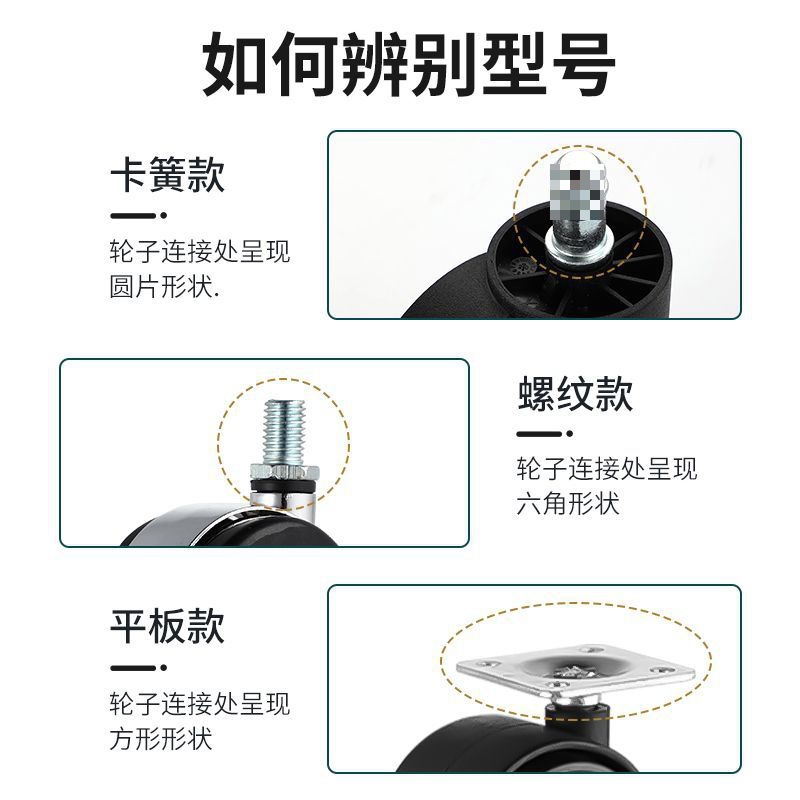 如何辨别型号

卡簧款

轮子连接处呈现圆片形状.

螺纹款

轮子连接处呈现六角形状

平板款

轮子连接处呈现方形形状